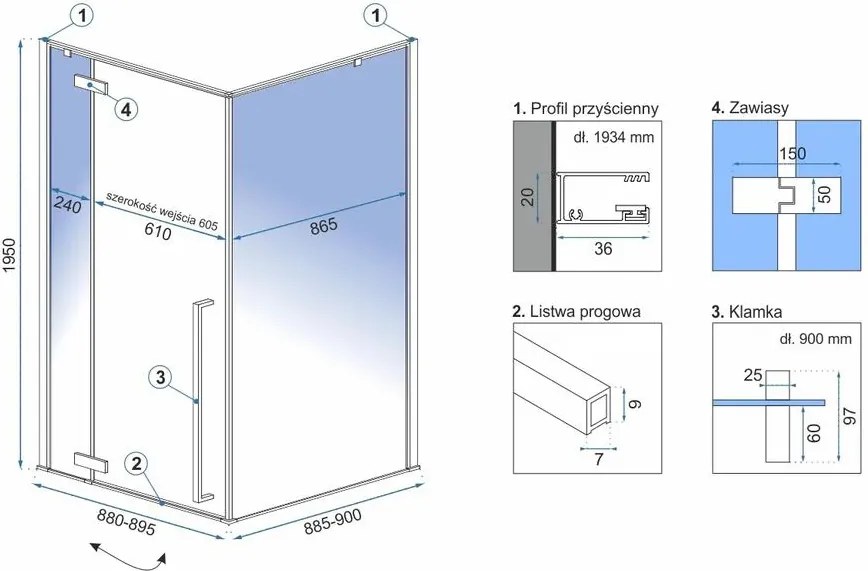 1
1
4
1950
240
szerokość wejścia 605
610
865
3
2
880-895
885-900

1. Profil przyścienny
dł. 1934 mm
20
36

4. Zawiasy
150
50

2. Listwa progowa
9
7

3. Klamka
dł. 900 mm
25
60
97