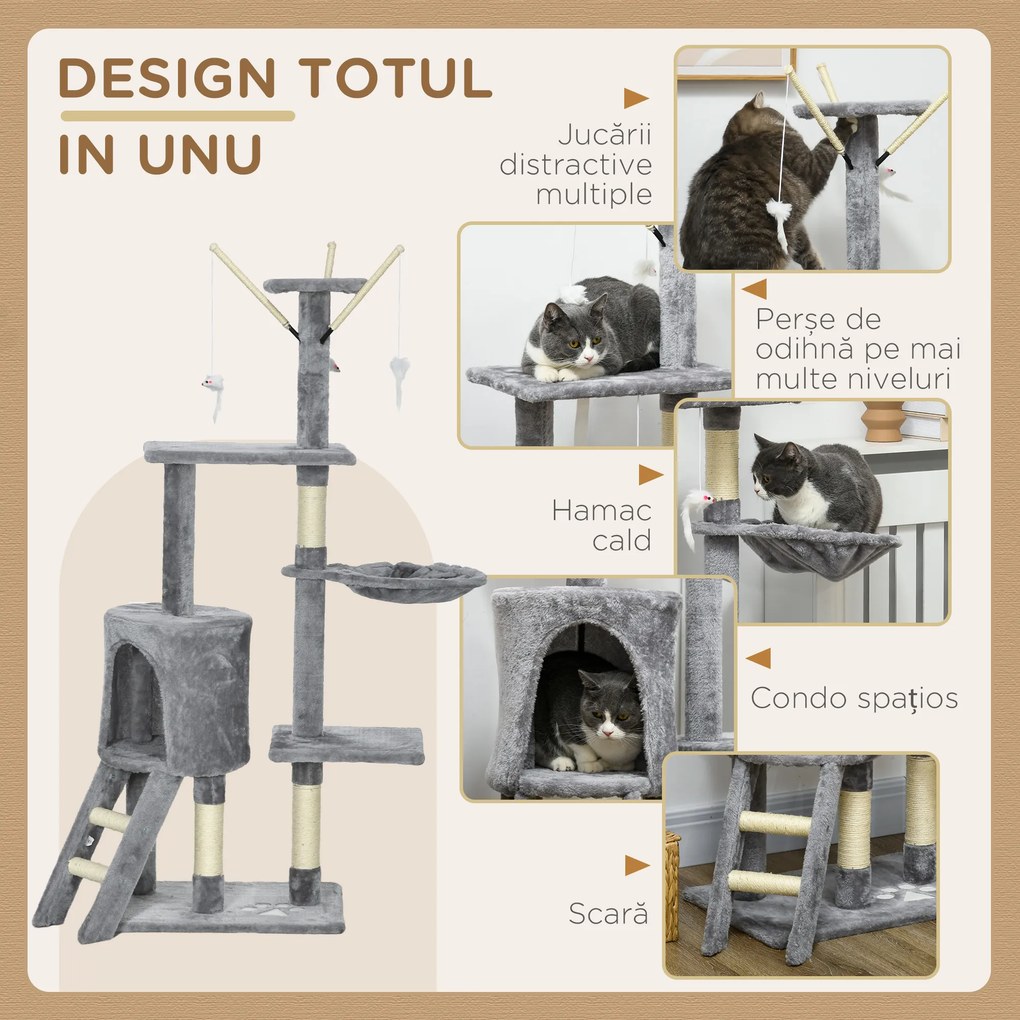 DESIGN TOTUL IN UNU

Jucării distractive multiple

Perșe de odihnă pe mai multe niveluri

Hamac cald

Condo spațios

Scară