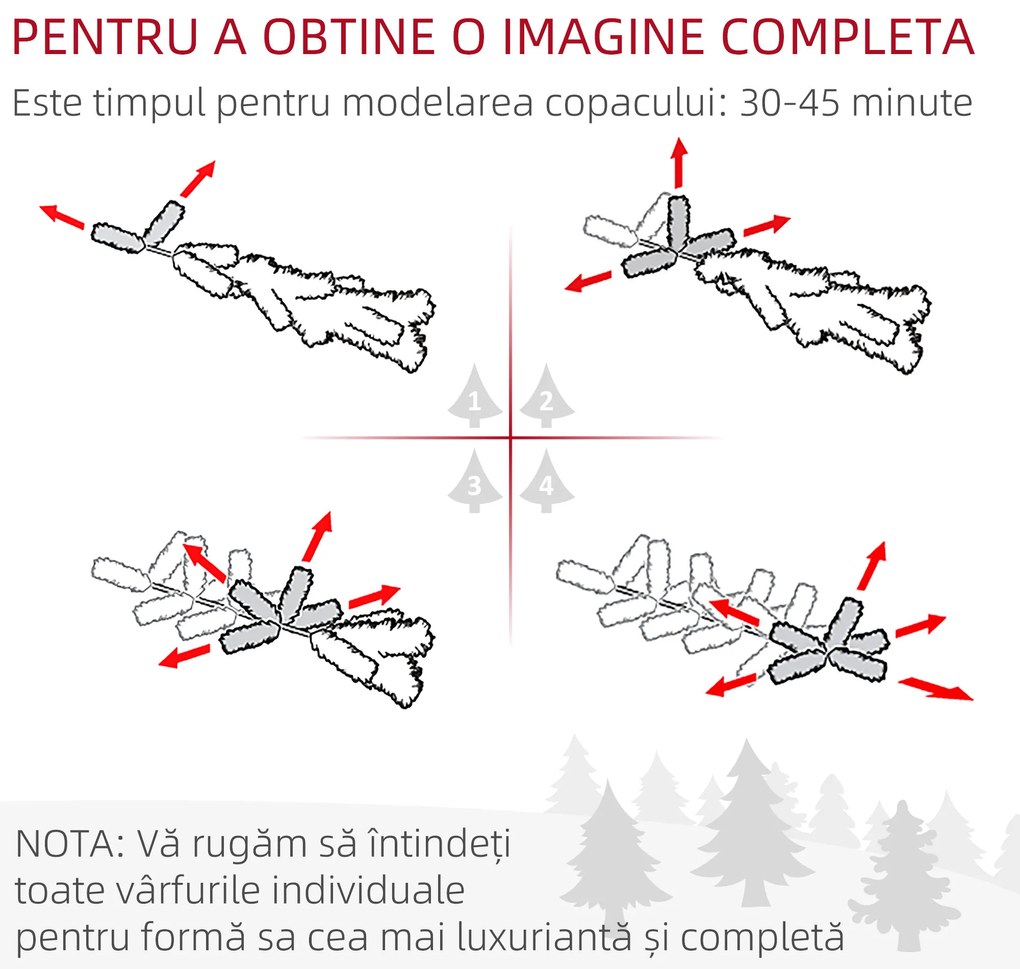 PENTRU A OBTINE O IMAGINE COMPLETA

Este timpul pentru modelarea copacului: 30-45 minute

1 2

3 4

NOTA: Vă rugăm să întindeți toate vârfurile individuale pentru formă sa cea mai luxuriantă și completă