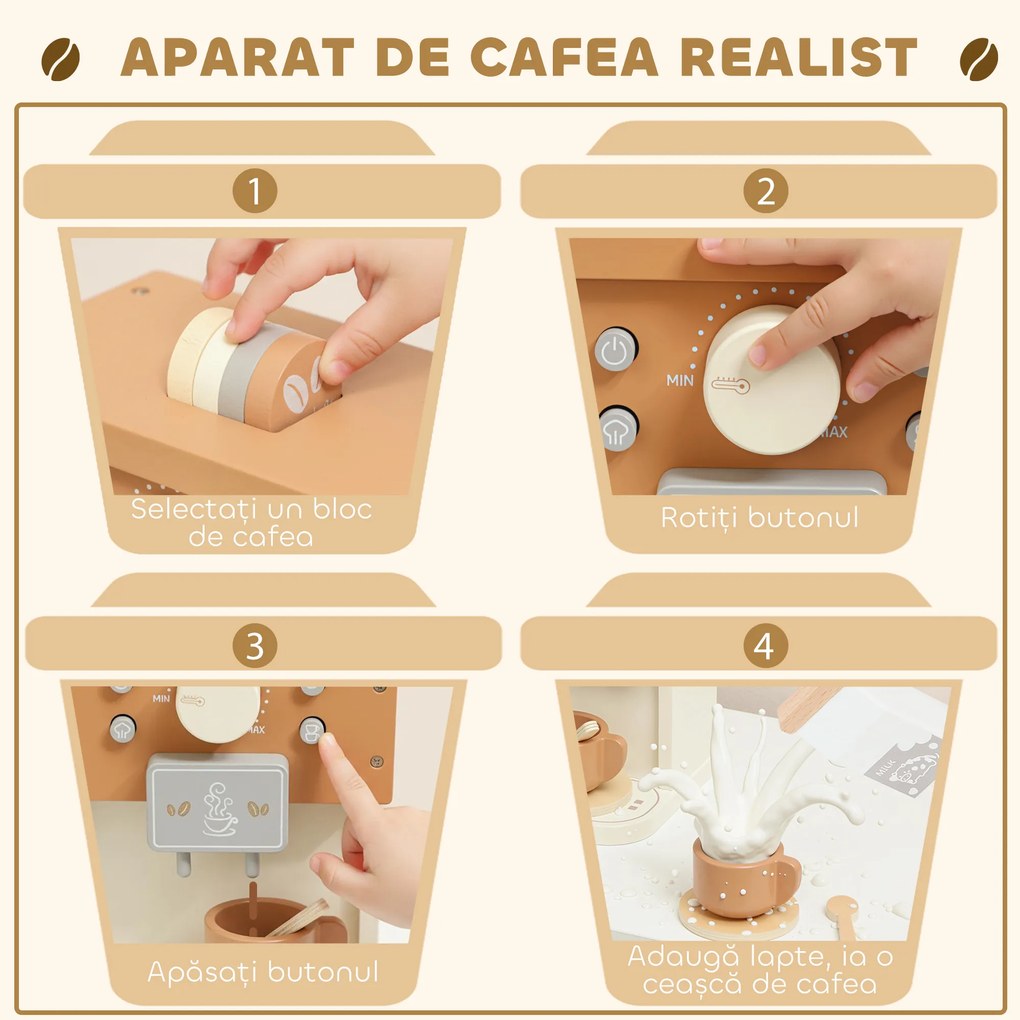 APARAT DE CAFEA REALIST

1

Selectați un bloc de cafea

2

MIN

MAX

Rotiți butonul

3

MIN

MAX

Apăsați butonul

4

MILK

Adaugă lapte, ia o ceașcă de cafea