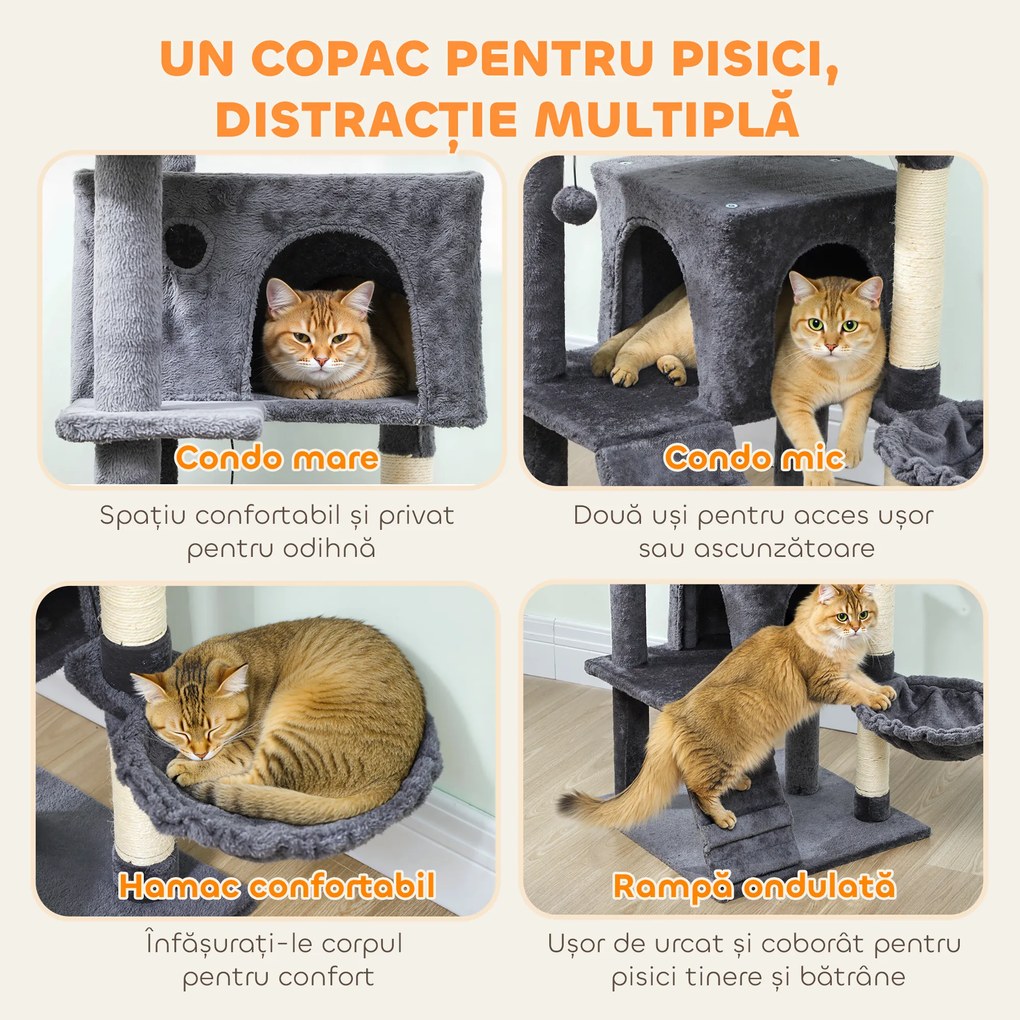 UN COPAC PENTRU PISICI, DISTRACȚIE MULTIPLĂ

Condo mare

Spațiu confortabil și privat pentru odihnă

Condo mic

Două uși pentru acces ușor sau ascunzătoare

Hamac confortabil

Înfășurați-le corpul pentru confort

Rampă ondulată

Ușor de urcat și coborât pentru pisici tinere și bătrâne