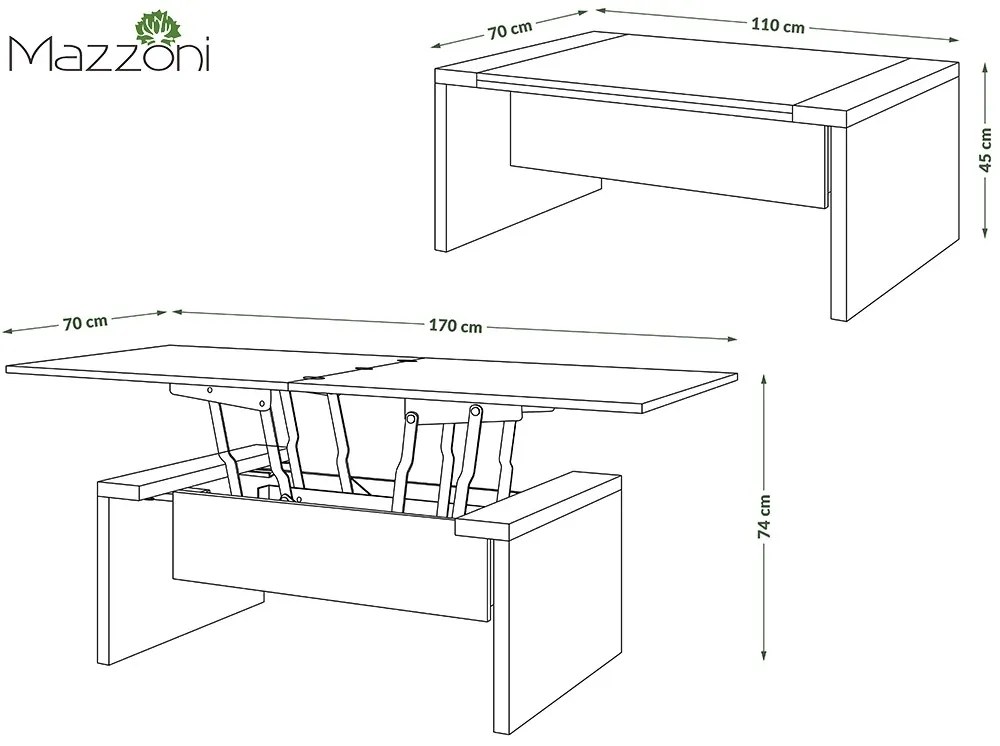 Mazzoni

70 cm

110 cm

45 cm

70 cm

170 cm

74 cm