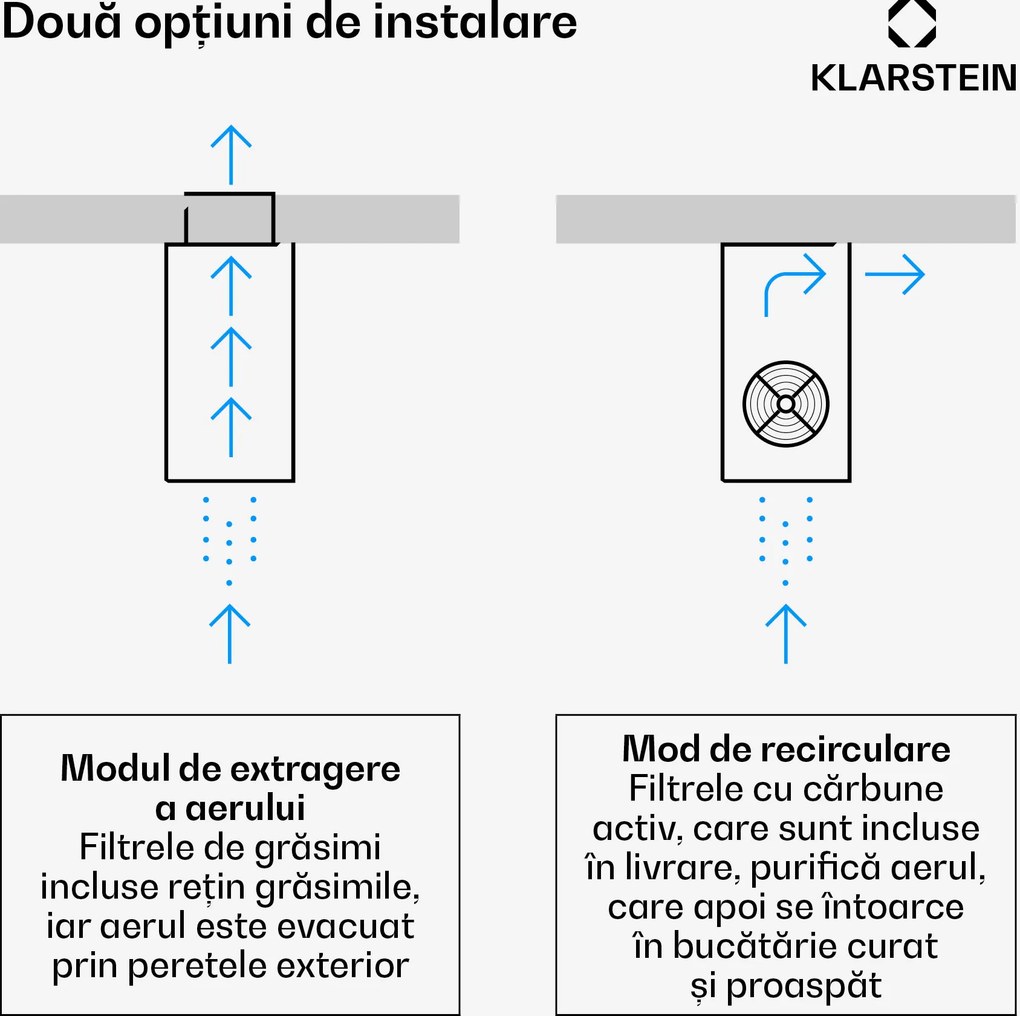 Două opțiuni de instalare

KLARSTEIN

Modul de extragere a aerului
Filtrele de grăsimi incluse rețin grăsimile, iar aerul este evacuat prin peretele exterior

Mod de recirculare
Filtrele cu cărbune activ, care sunt incluse în livrare, purifică aerul, care apoi se întoarce în bucătărie curat și proaspăt