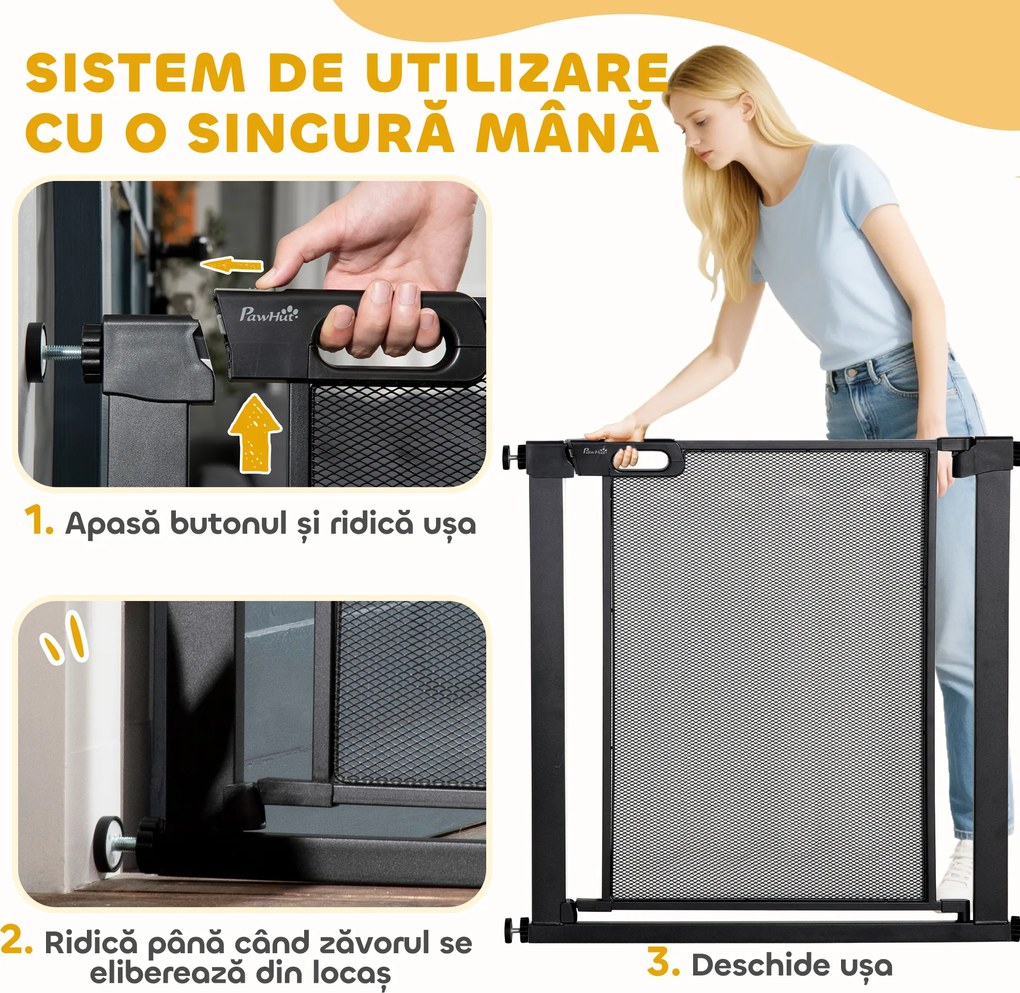 SISTEM DE UTILIZARE CU O SINGURĂ MÂNĂ

PawHut

1. Apasă butonul și ridică ușa

PawHut

2. Ridică până când zăvorul se eliberează din locaș

3. Deschide ușa