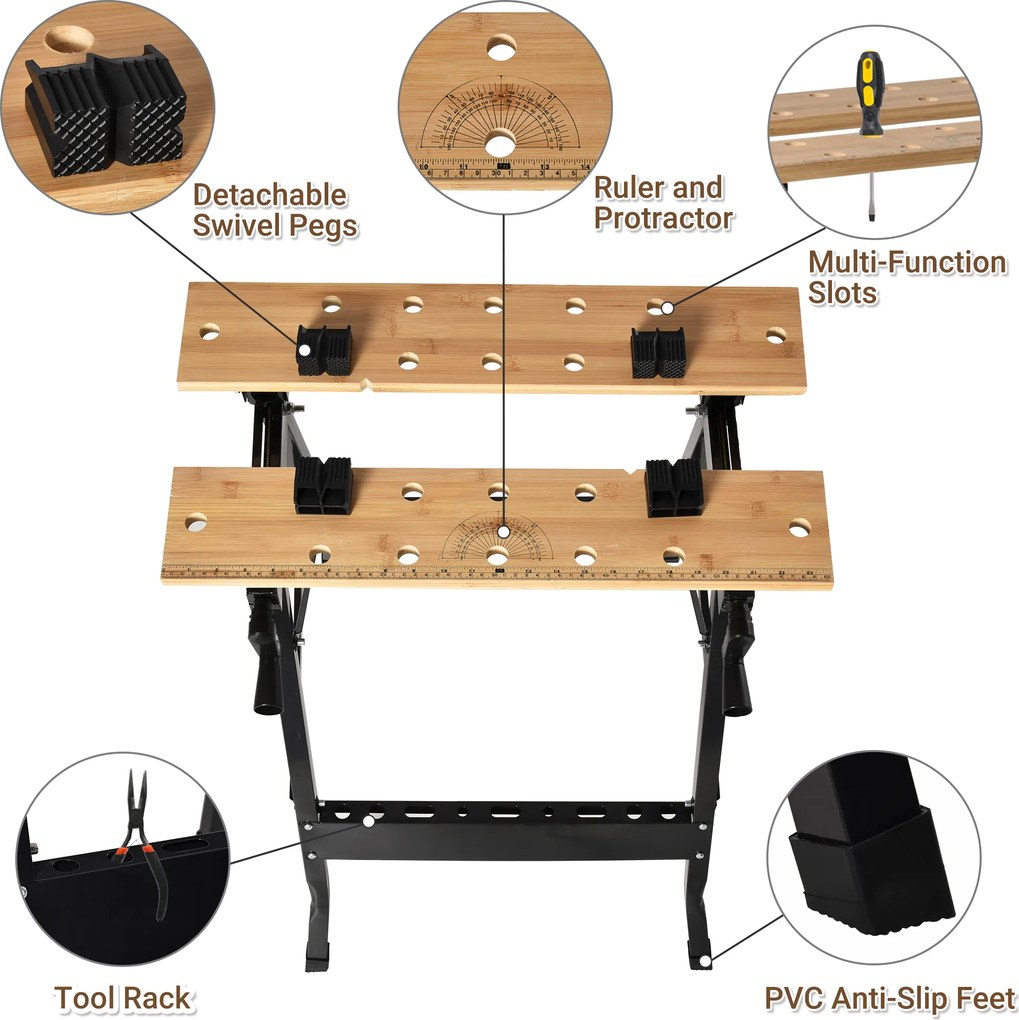 Detachable Swivel Pegs

Ruler and Protractor

Multi-Function Slots

Tool Rack

PVC Anti-Slip Feet