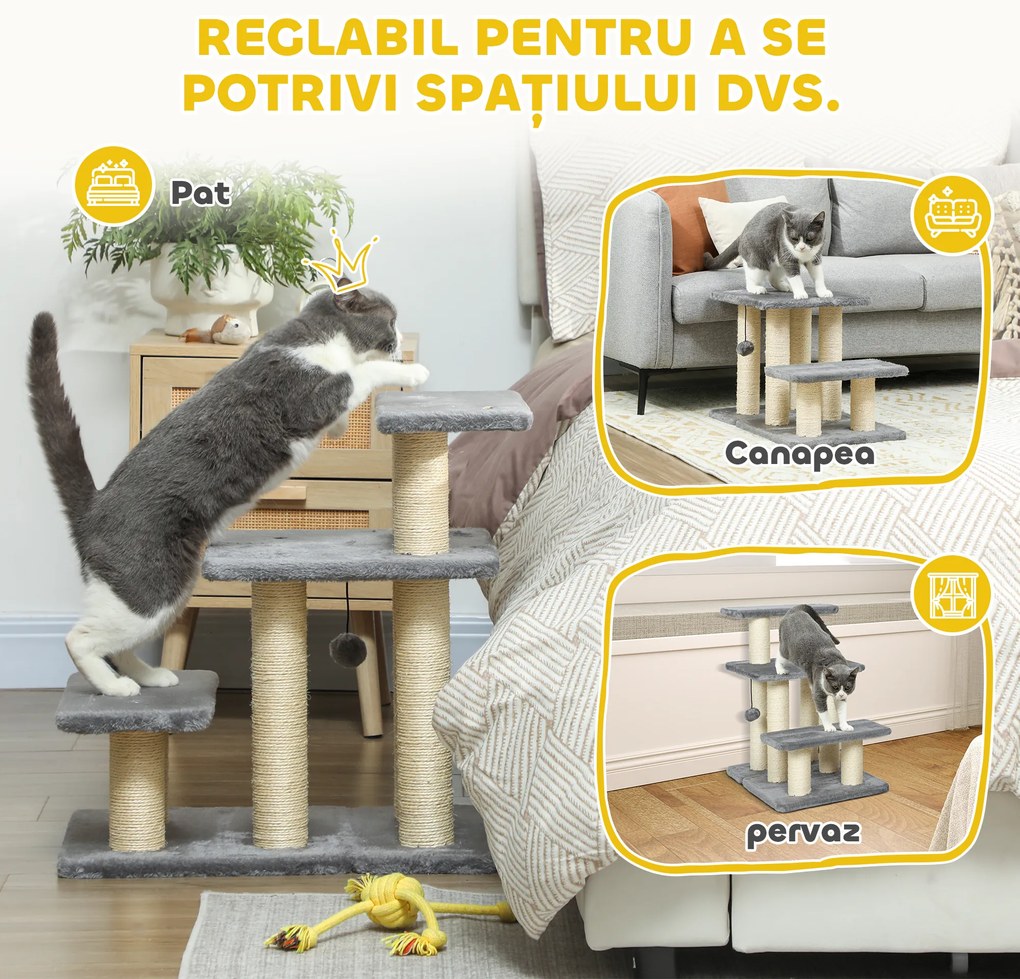 REGLABIL PENTRU A SE POTRIVI SPAȚIULUI DVS.

Pat

Canapea

pervaz