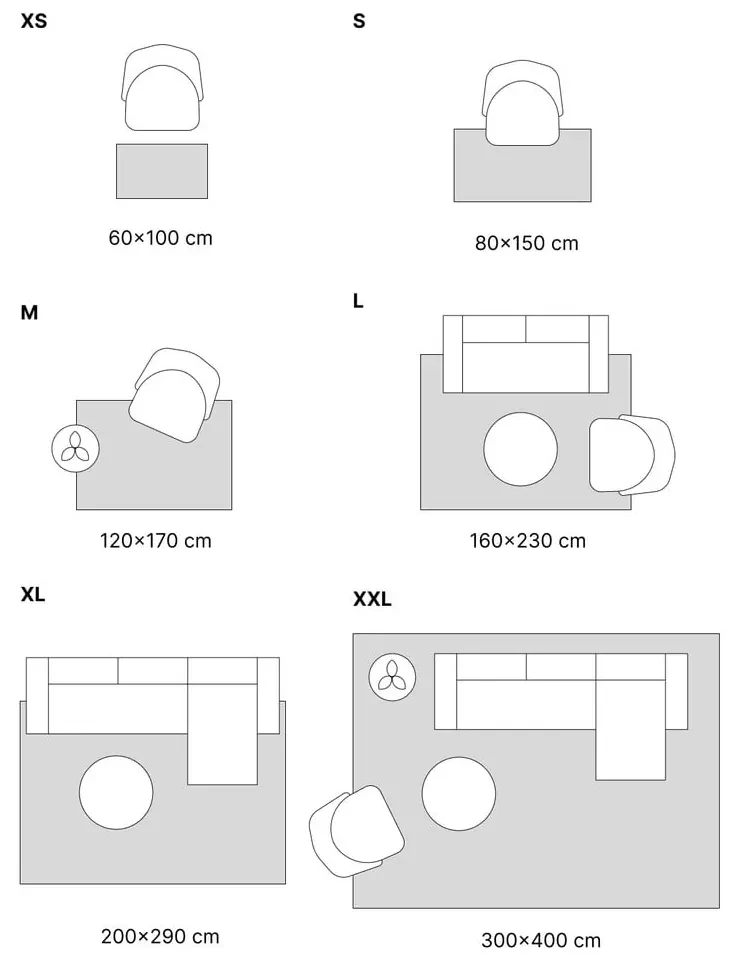 XS

60×100 cm

S

80×150 cm

M

120×170 cm

L

160×230 cm

XL

200×290 cm

XXL

300×400 cm