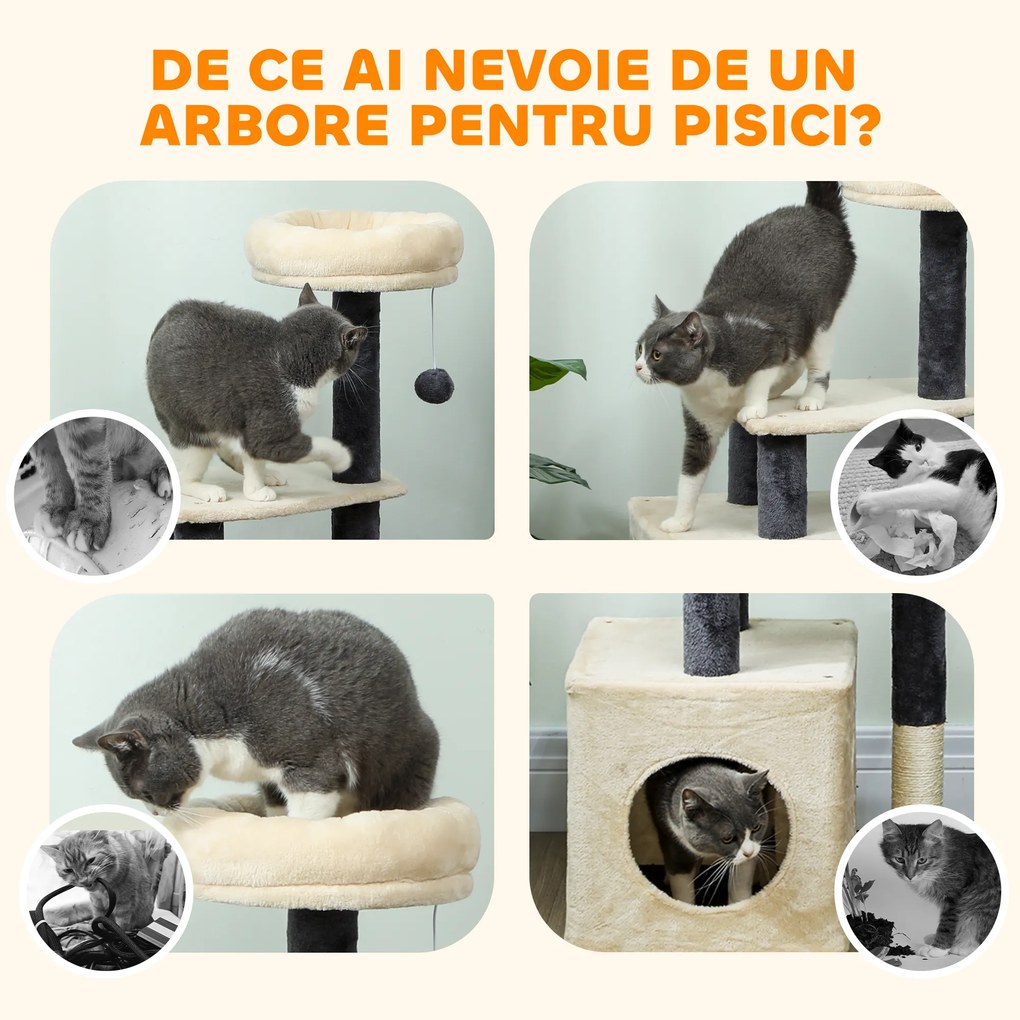 DE CE AI NEVOIE DE UN ARBORE PENTRU PISICI?