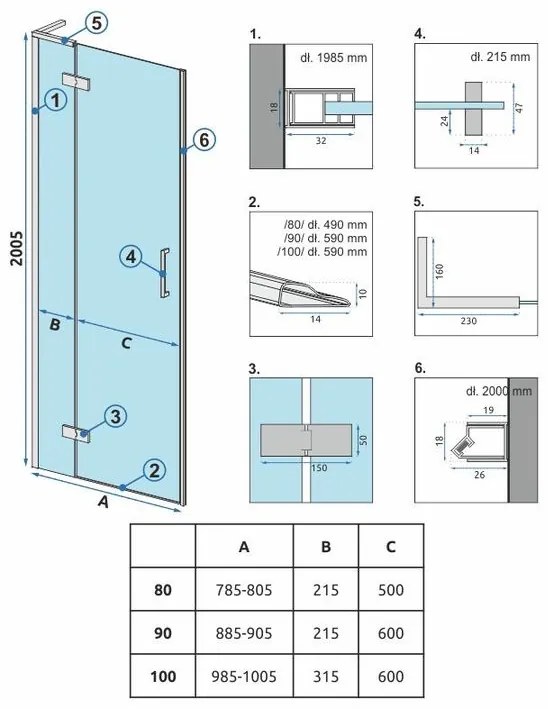 5
1
6
2005
4
B
C
3
2
A

1.
dł. 1985 mm
18
32

4.
dł. 215 mm
24
47
14

2.
/80/ dł. 490 mm
/90/ dł. 590 mm
/100/ dł. 590 mm
10
14

5.
160
230

3.
50
150

6.
dł. 2000 mm
19
18
26

| | A | B | C |
|---|---|---|---|
| 80 | 785-805 | 215 | 500 |
| 90 | 885-905 | 215 | 600 |
| 100 | 985-1005 | 315 | 600 |