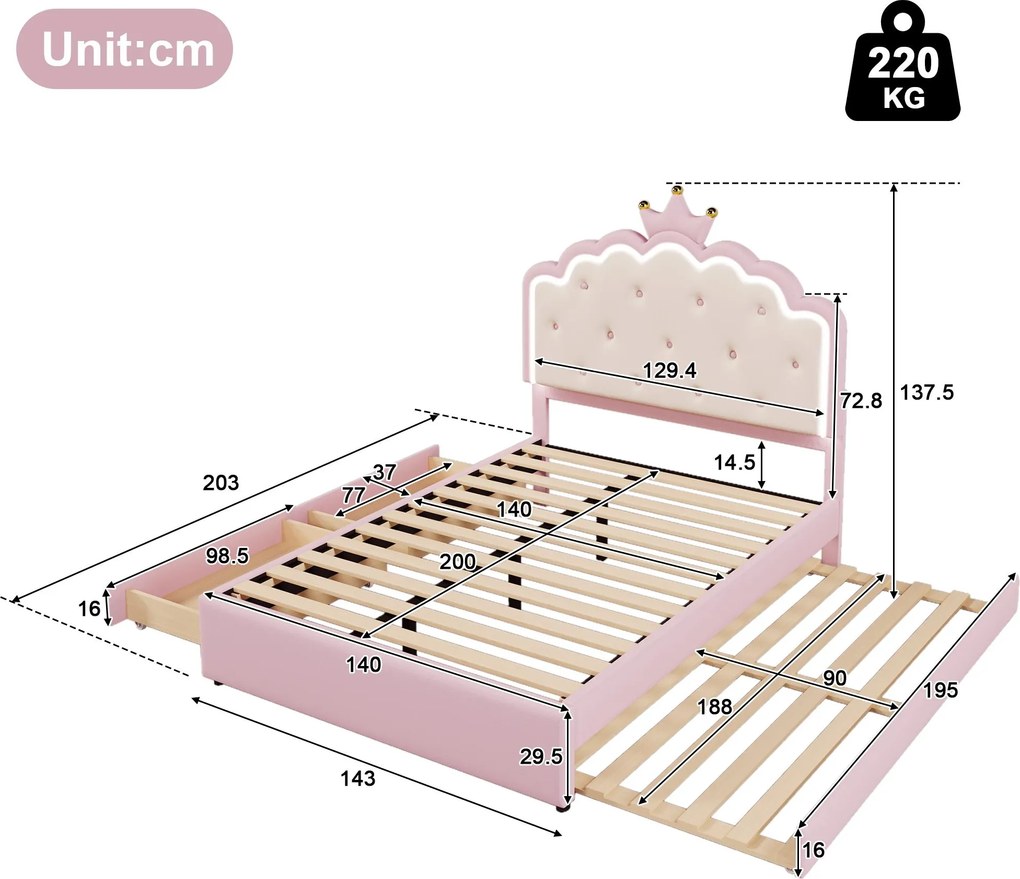 Unit:cm

220
KG

129.4
72.8
137.5
14.5
203
37
77
140
98.5
200
16
140
90
188
195
29.5
143
16