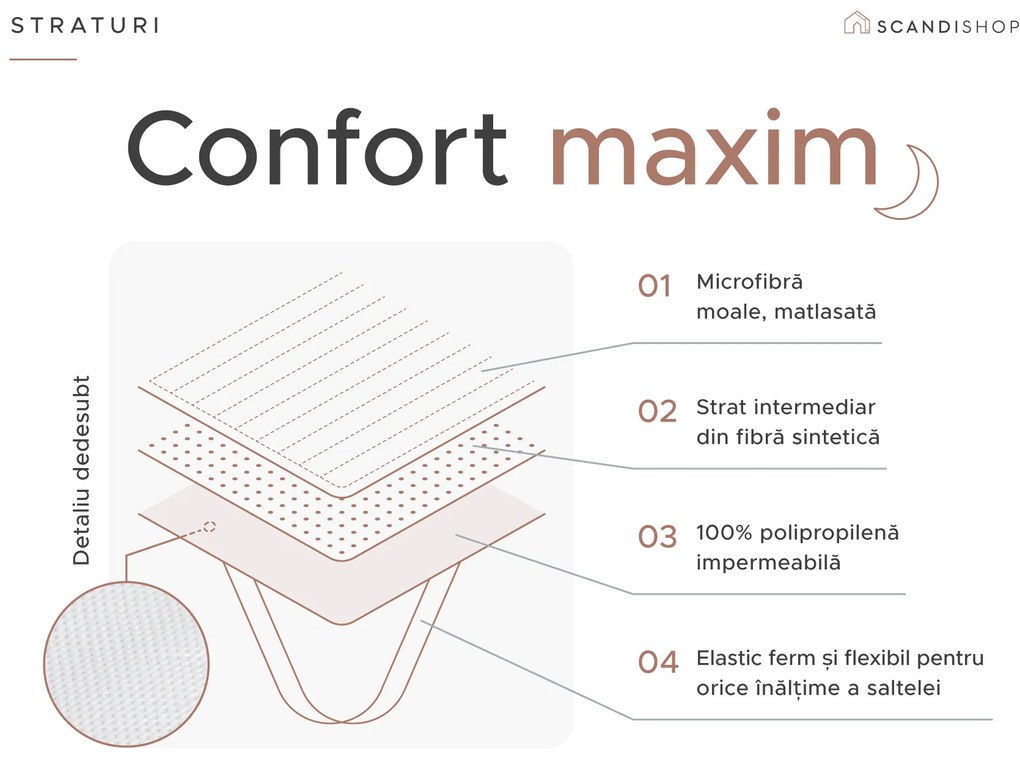 STRATURI

SCANDISHOP

Confort maxim

Detaliu dedesubt

01 Microfibră moale, matlasată

02 Strat intermediar din fibră sintetică

03 100% polipropilenă impermeabilă

04 Elastic ferm și flexibil pentru orice înălțime a saltelei