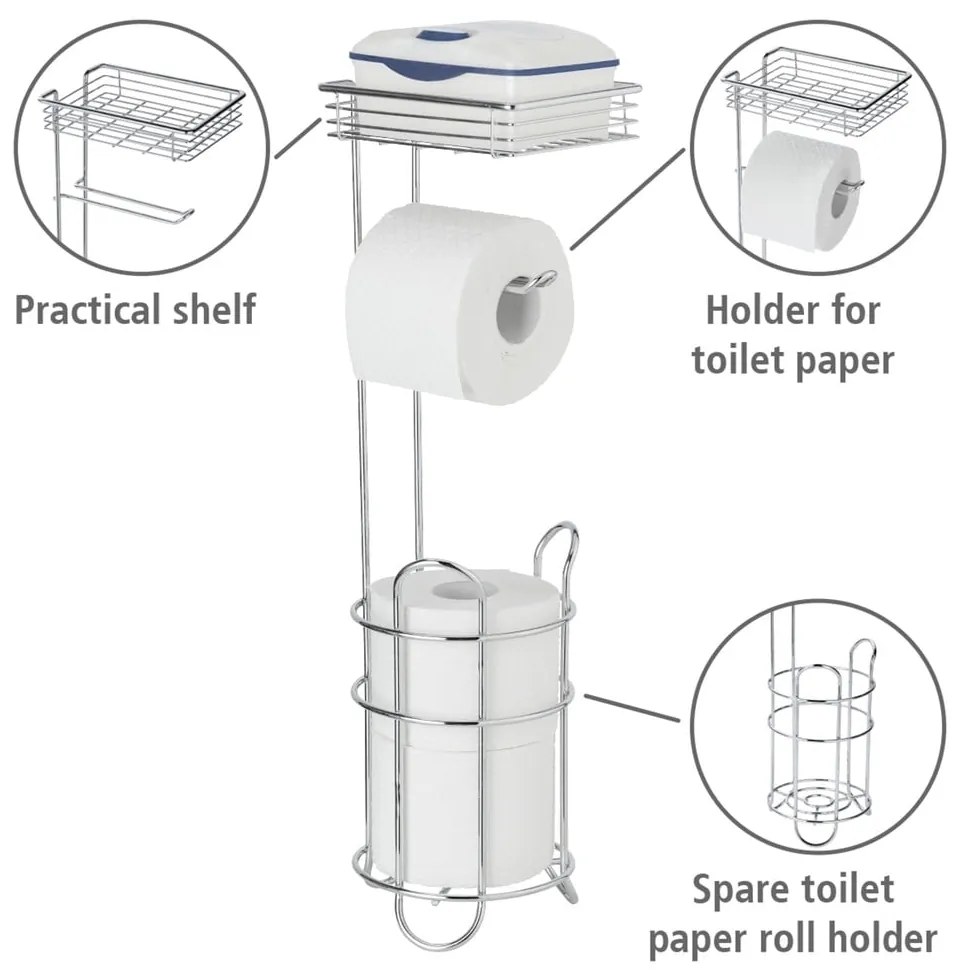 Practical shelf

Holder for toilet paper

Spare toilet paper roll holder