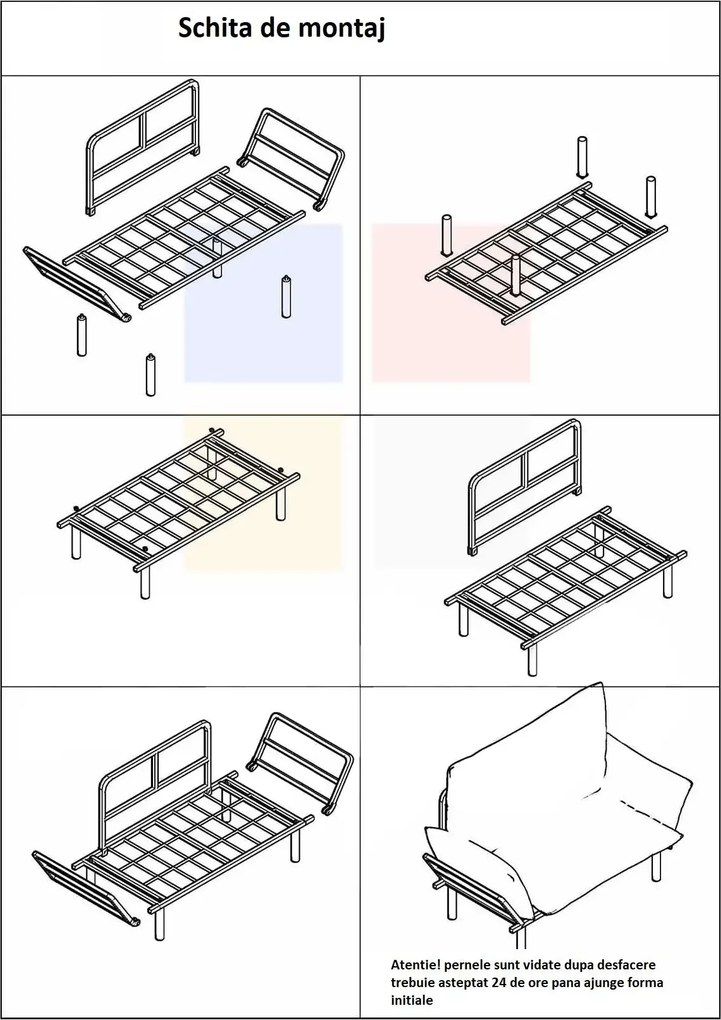 Schita de montaj

Atentie! pernele sunt vidate dupa desfacere trebuie asteptat 24 de ore pana ajunge forma initiale