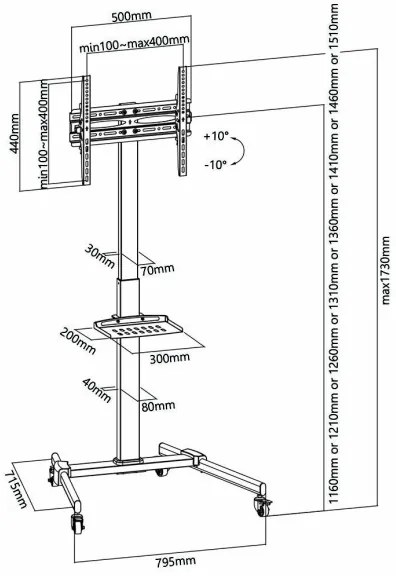 500mm
min100~max400mm
440mm
min100~max400mm
+10°
-10°
30mm
70mm
200mm
300mm
40mm
80mm
715mm
795mm
1160mm or 1210mm or 1260mm or 1310mm or 1360mm or 1410mm or 1460mm or 1510mm
max1730mm