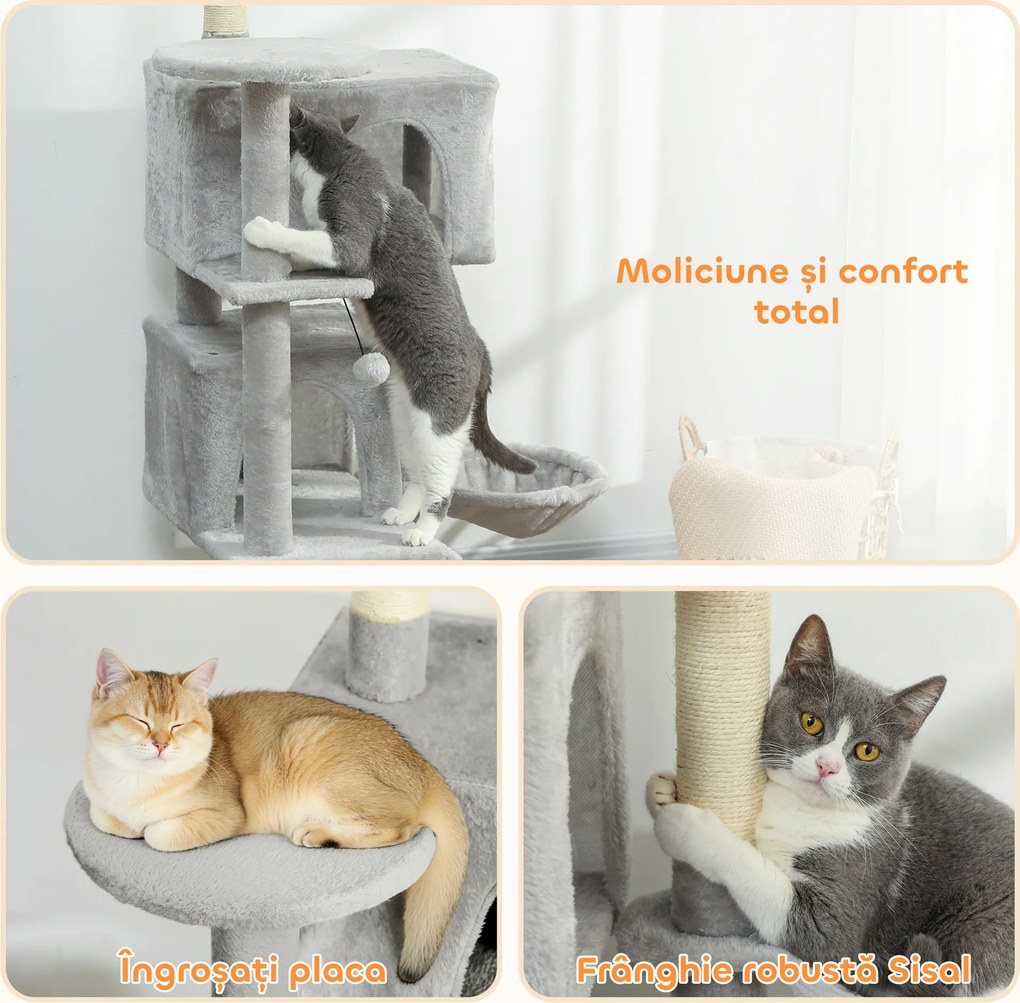 Moliciune și confort total

Îngroșați placa

Frânghie robustă Sisal