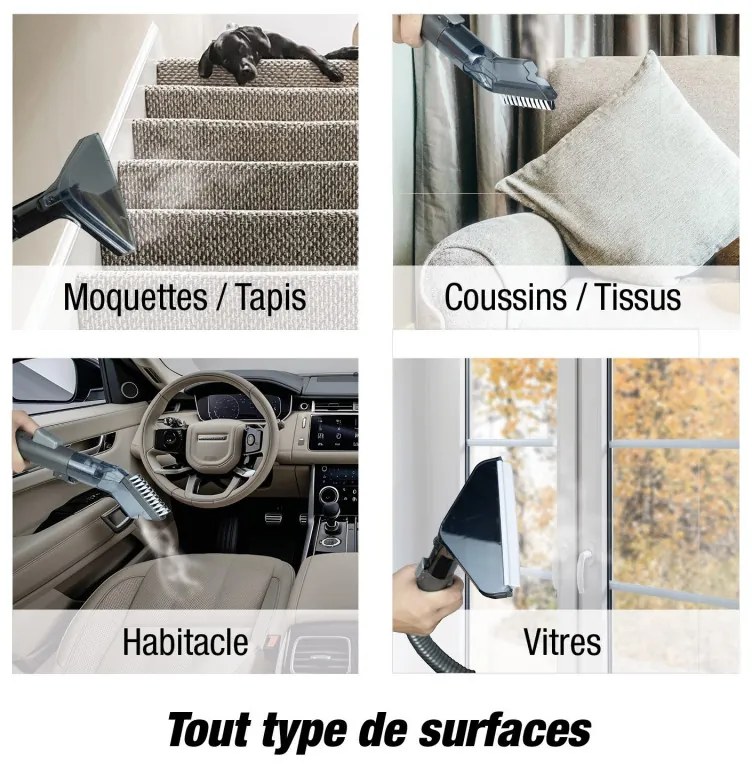 Moquettes / Tapis

Coussins / Tissus

Habitacle

Vitres

Tout type de surfaces