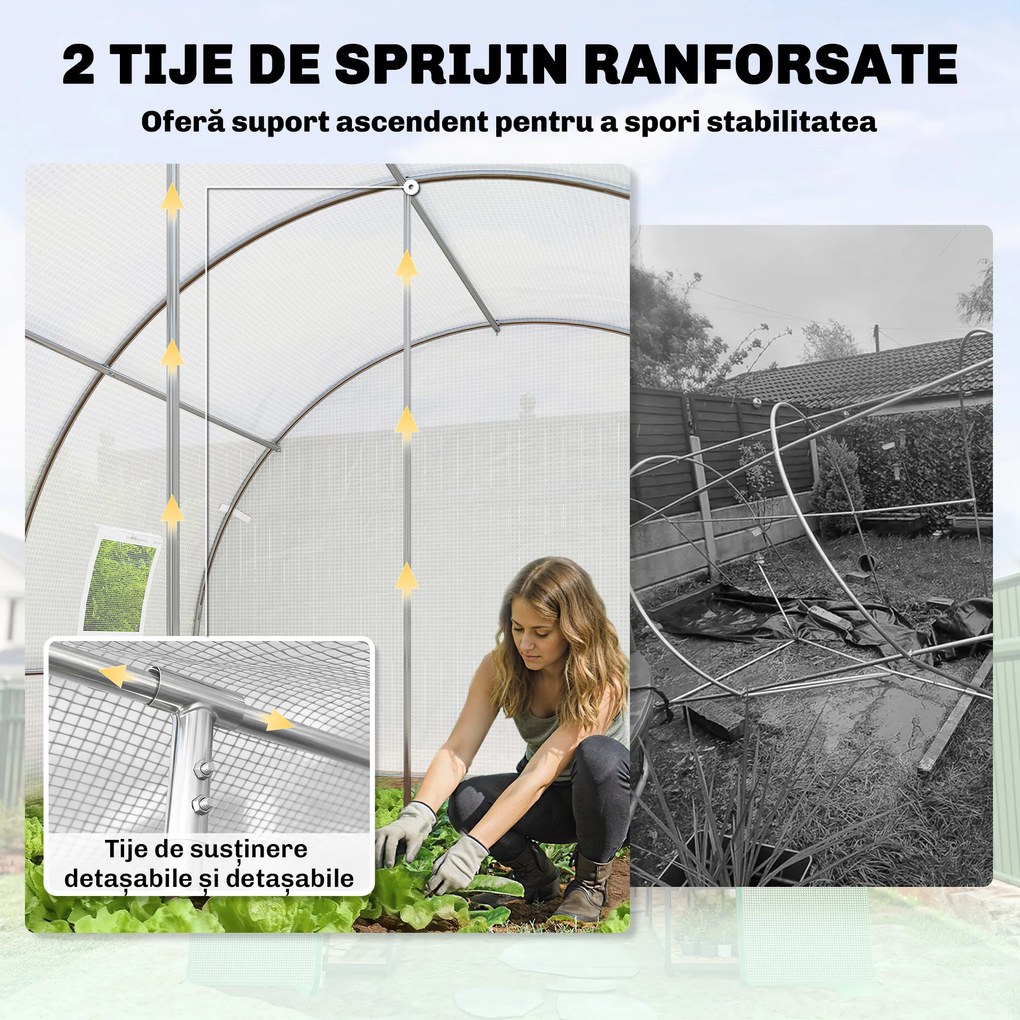 2 TIJE DE SPRIJIN RANFORSATE

Oferă suport ascendent pentru a spori stabilitatea

Tije de susținere detașabile și detașabile