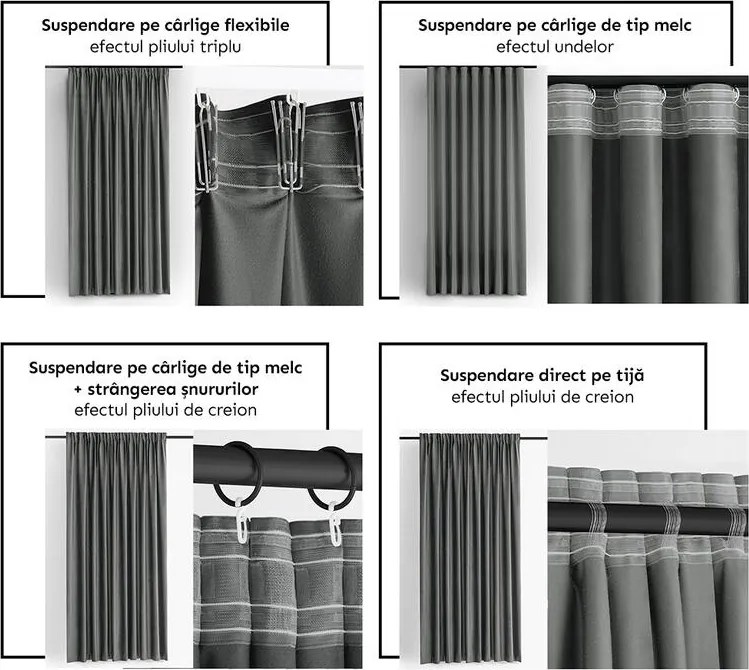 Suspendare pe cârlige flexibile
efectul pliului triplu

Suspendare pe cârlige de tip melc
efectul undelor

Suspendare pe cârlige de tip melc
+ strângerea șnururilor
efectul pliului de creion

Suspendare direct pe tijă
efectul pliului de creion