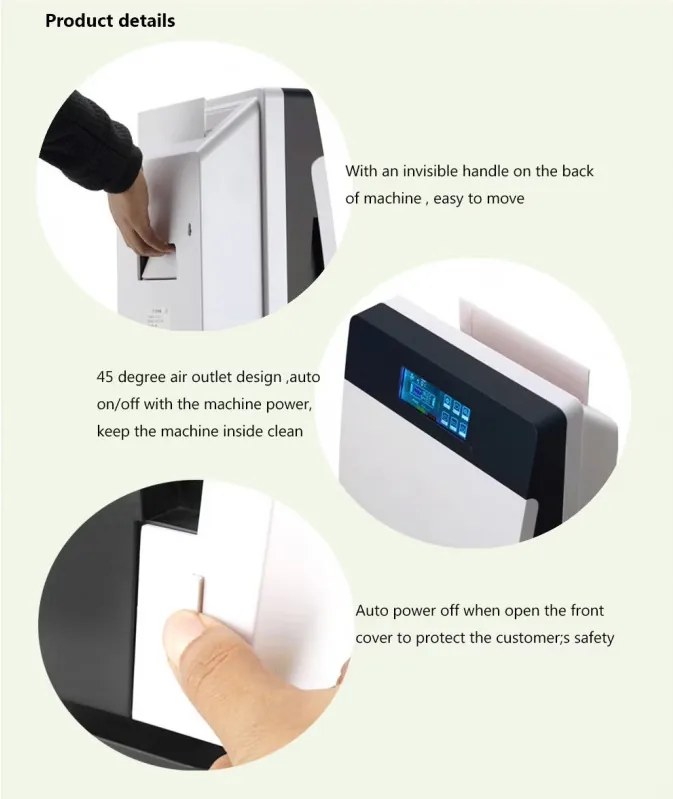 Product details

With an invisible handle on the back of machine , easy to move

45 degree air outlet design ,auto on/off with the machine power, keep the machine inside clean

Auto power off when open the front cover to protect the customer;s safety