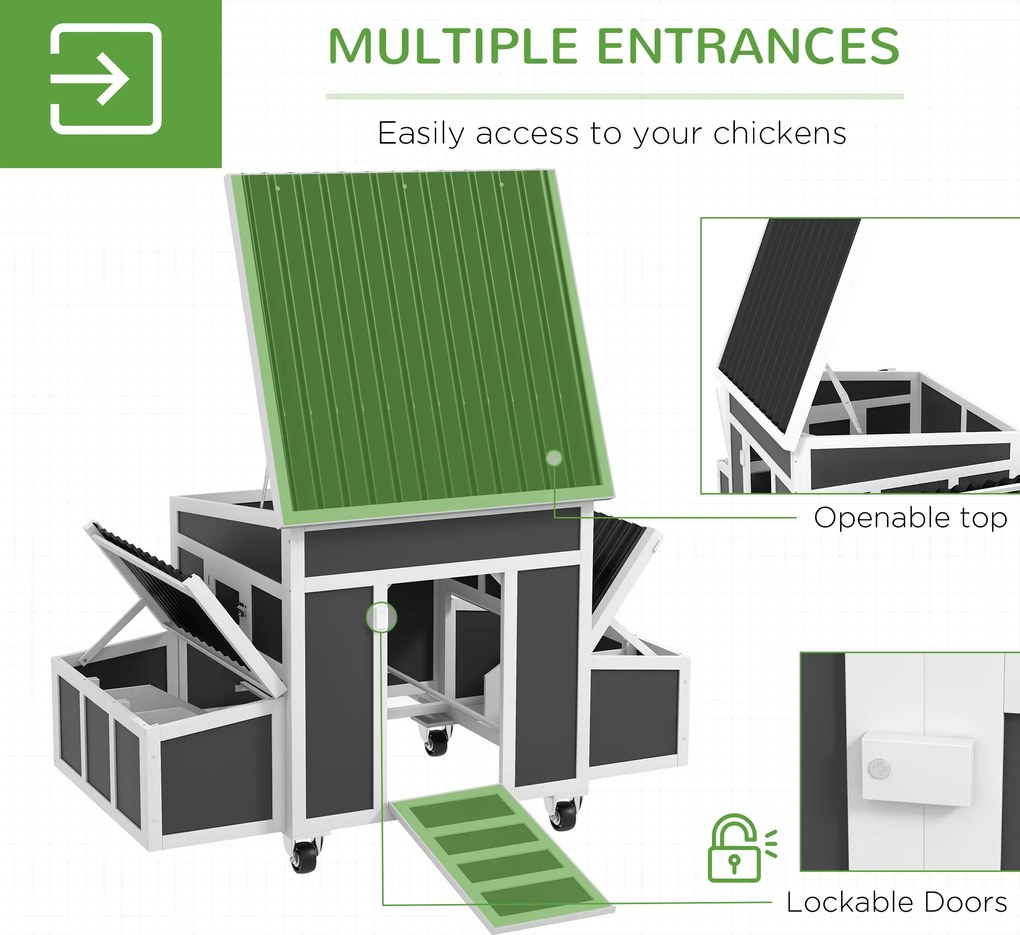 MULTIPLE ENTRANCES

Easily access to your chickens

Openable top

Lockable Doors