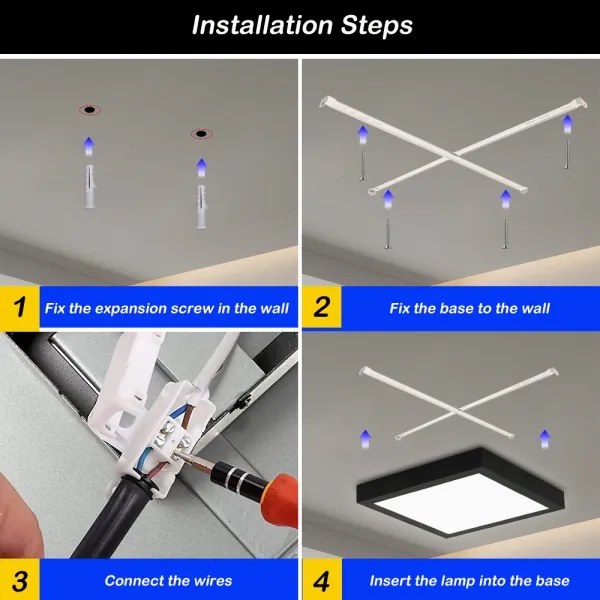 Installation Steps

1 Fix the expansion screw in the wall

2 Fix the base to the wall

3 Connect the wires

4 Insert the lamp into the base