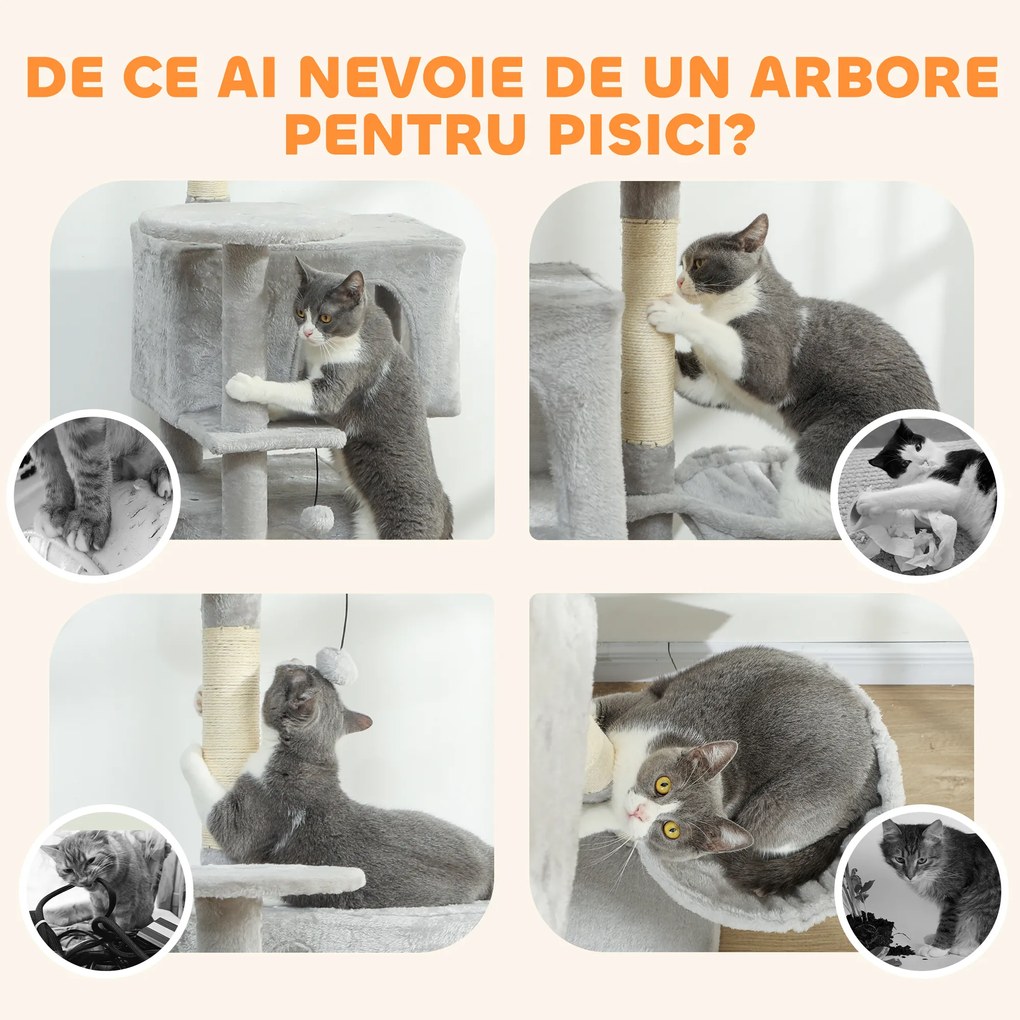 DE CE AI NEVOIE DE UN ARBORE PENTRU PISICI?