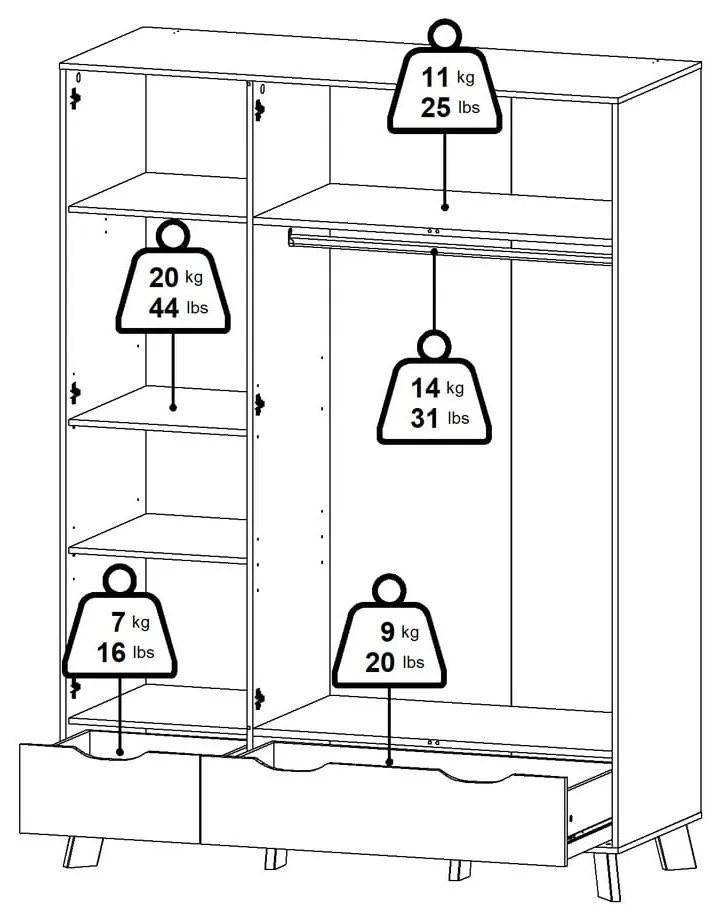 11 kg
25 lbs

20 kg
44 lbs

14 kg
31 lbs

7 kg
16 lbs

9 kg
20 lbs