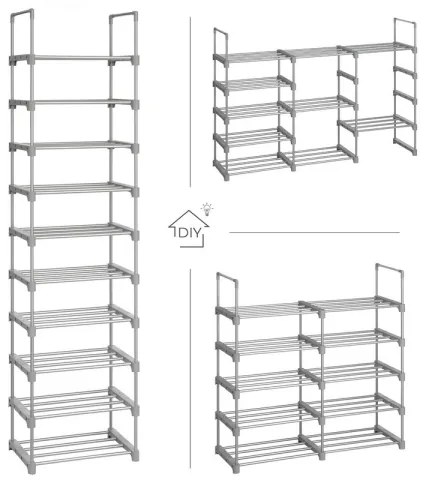 DIY