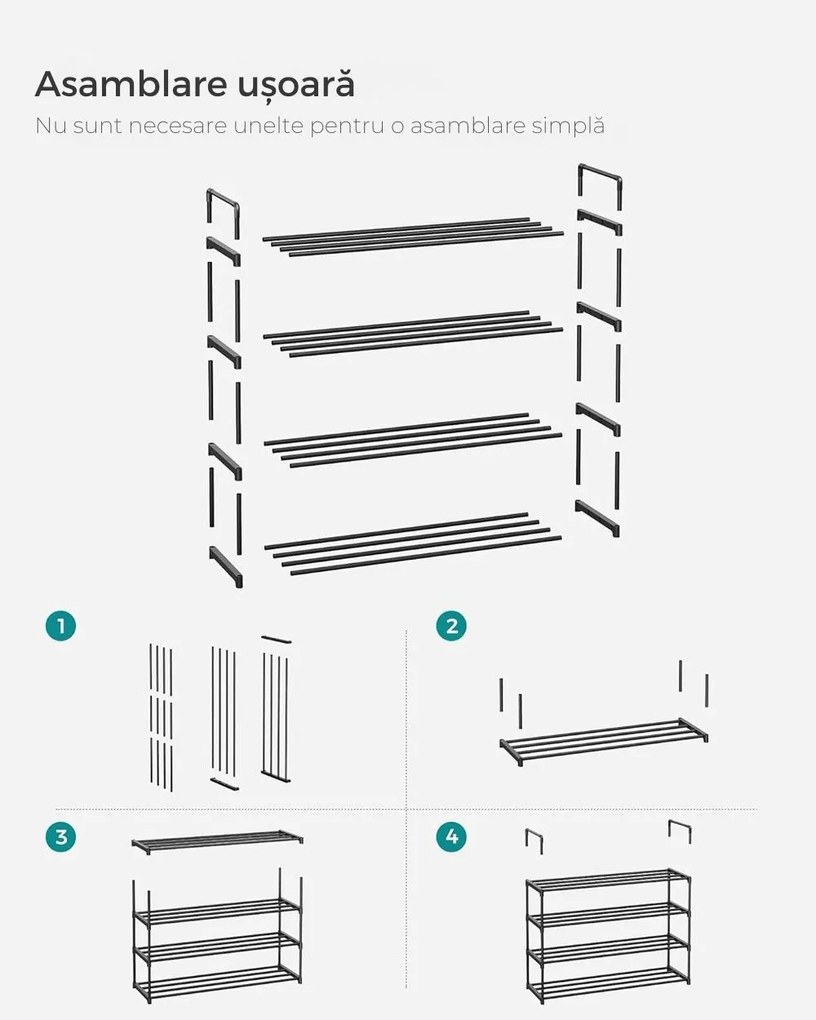 Asamblare ușoară

Nu sunt necesare unelte pentru o asamblare simplă

1

2

3

4