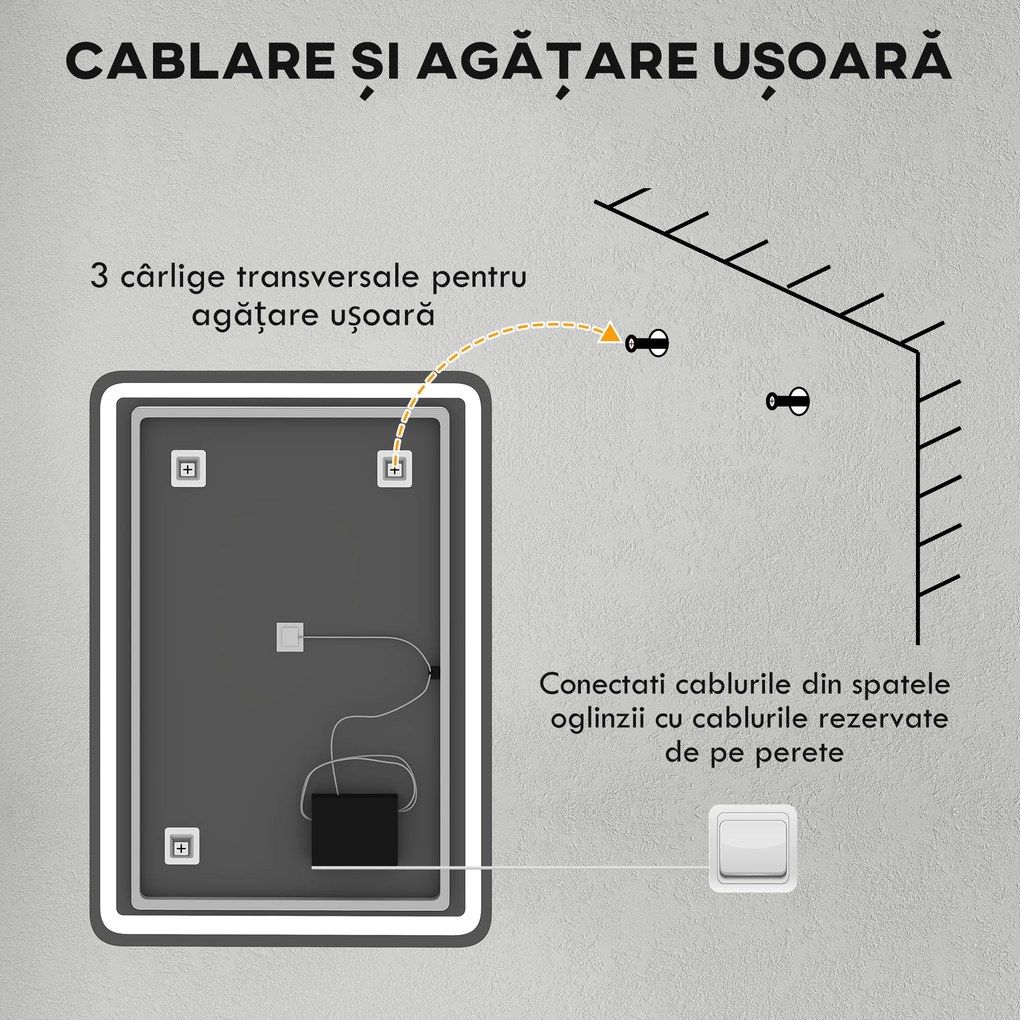 CABLARE ȘI AGĂȚARE UȘOARĂ

3 cârlige transversale pentru agățare ușoară

Conectati cablurile din spatele oglinzii cu cablurile rezervate de pe perete