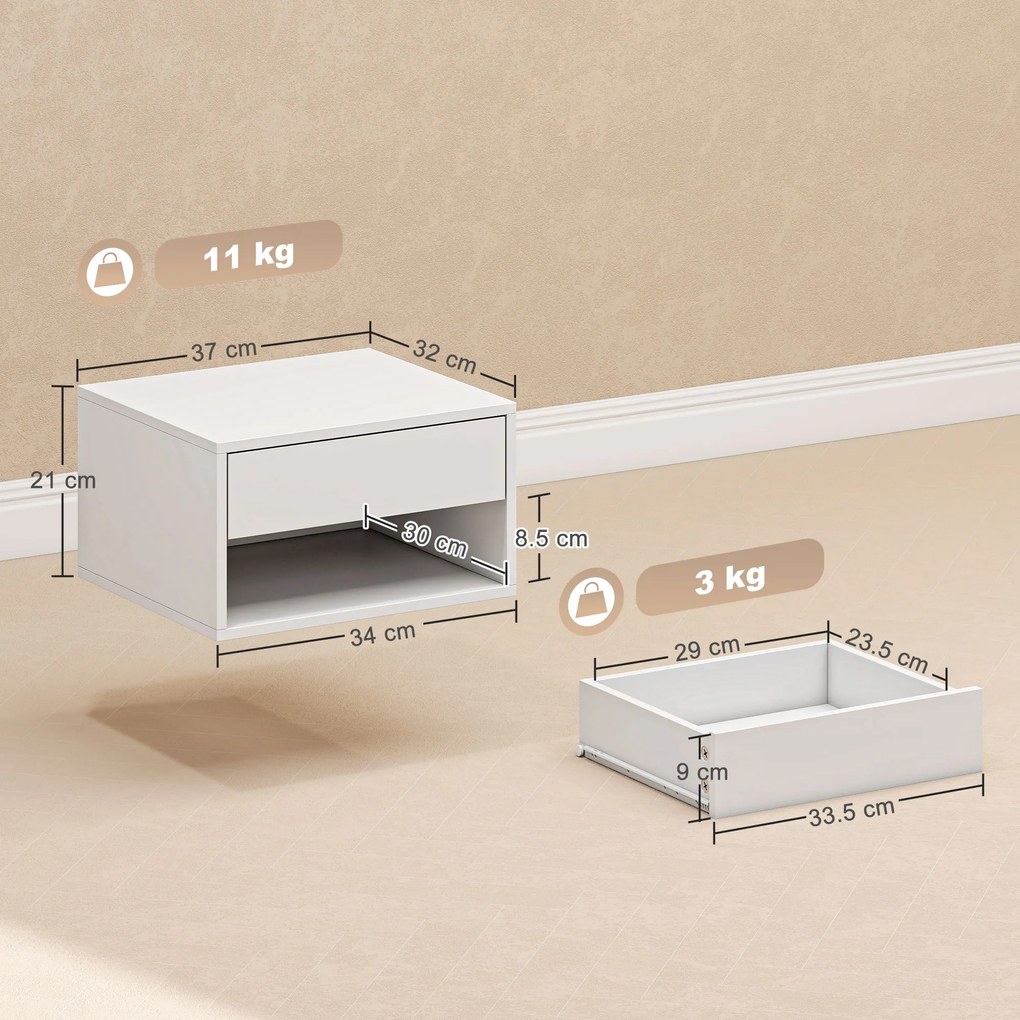 11 kg

37 cm
32 cm
21 cm
30 cm
8.5 cm
34 cm

3 kg

29 cm
23.5 cm
9 cm
33.5 cm