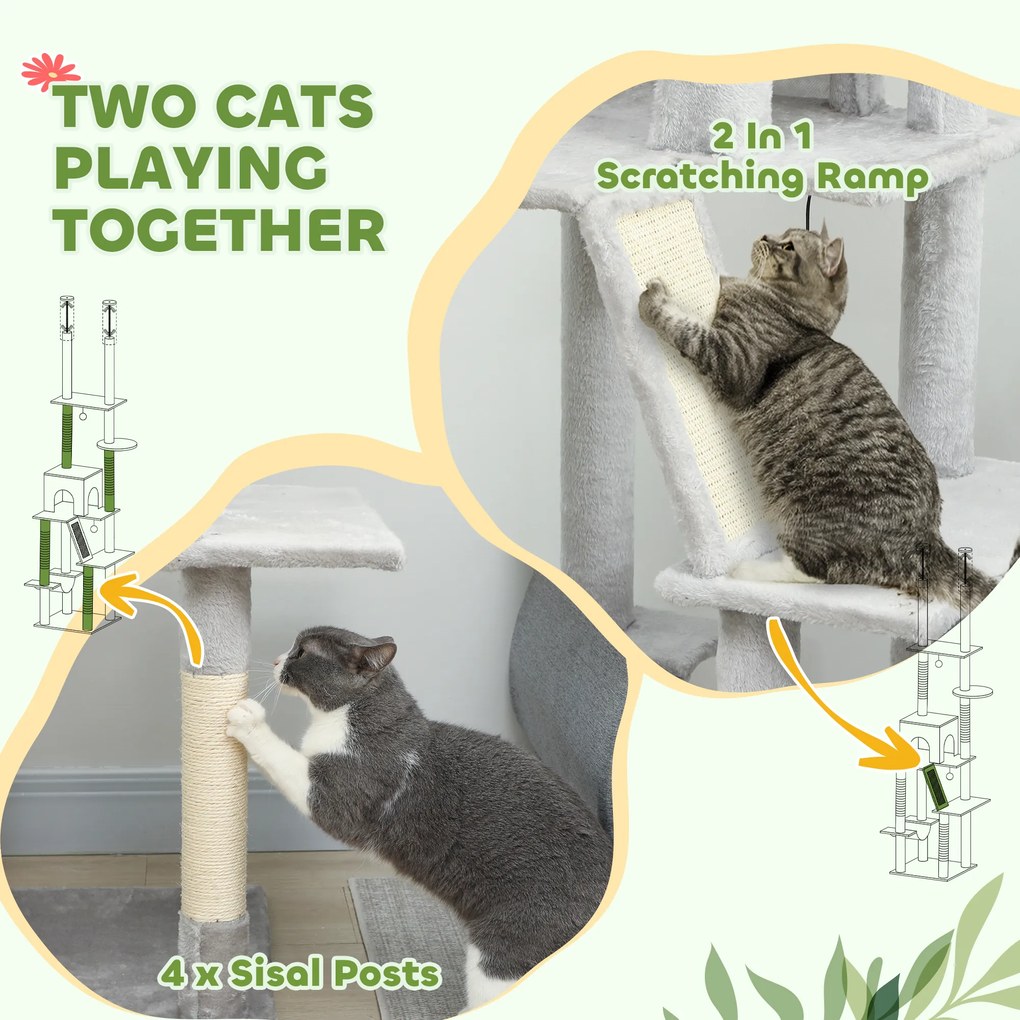 TWO CATS PLAYING TOGETHER

2 In 1
Scratching Ramp

4 x Sisal Posts