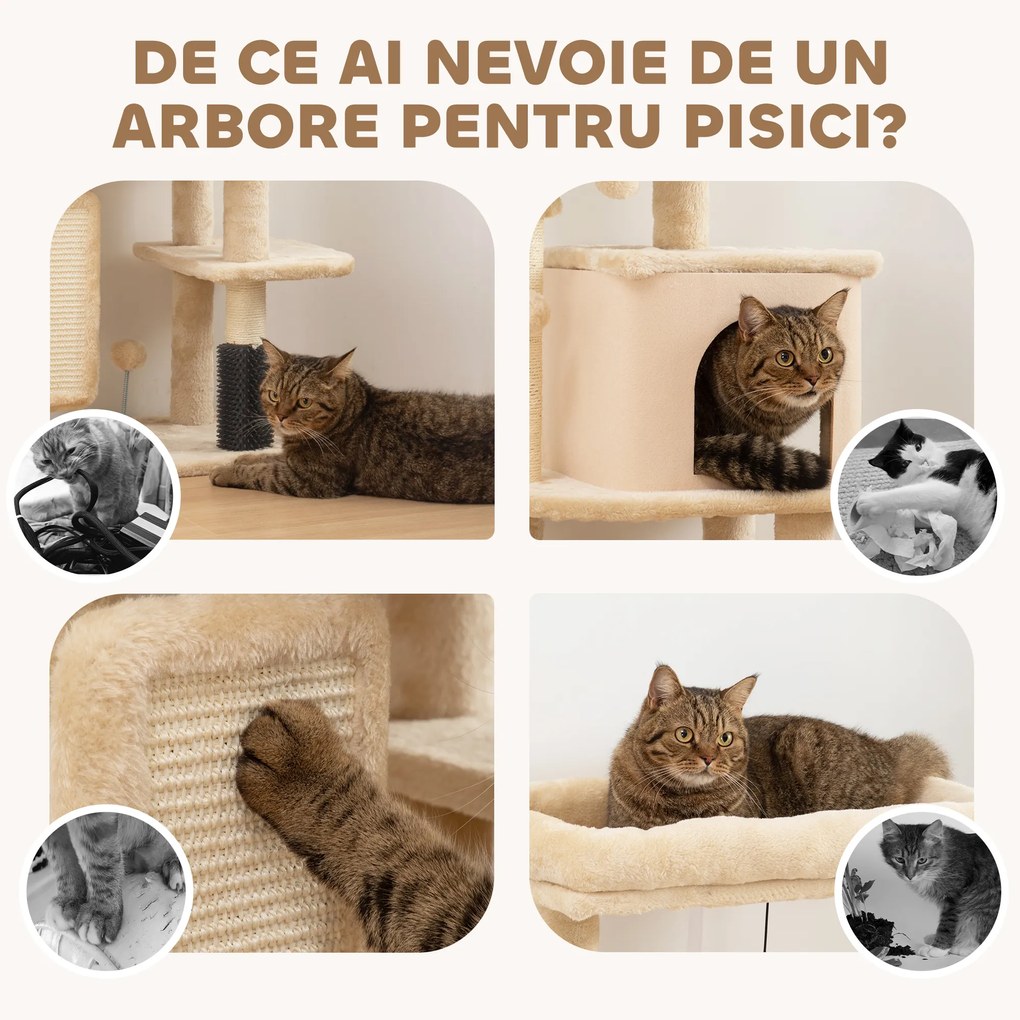 DE CE AI NEVOIE DE UN ARBORE PENTRU PISICI?