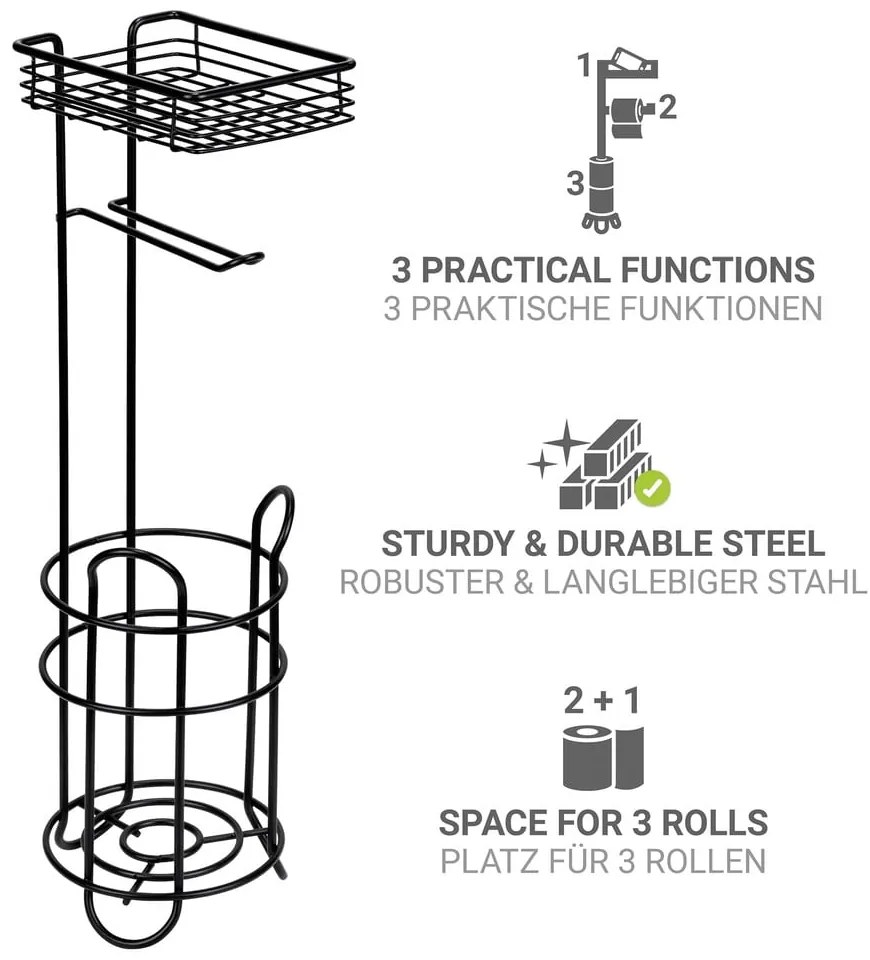 1
2
3

3 PRACTICAL FUNCTIONS
3 PRAKTISCHE FUNKTIONEN

STURDY & DURABLE STEEL
ROBUSTER & LANGLEBIGER STAHL

2 + 1

SPACE FOR 3 ROLLS
PLATZ FÜR 3 ROLLEN