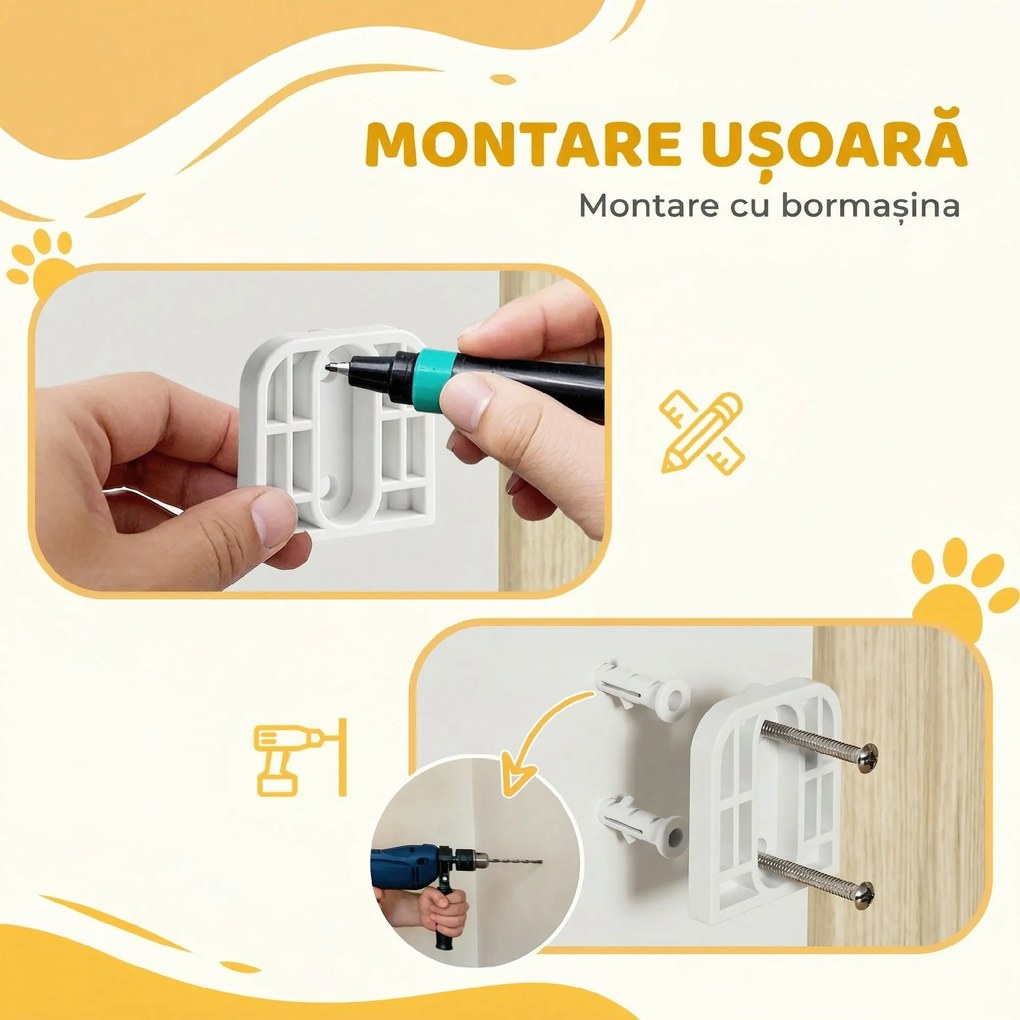 MONTARE UȘOARĂ
Montare cu bormașina