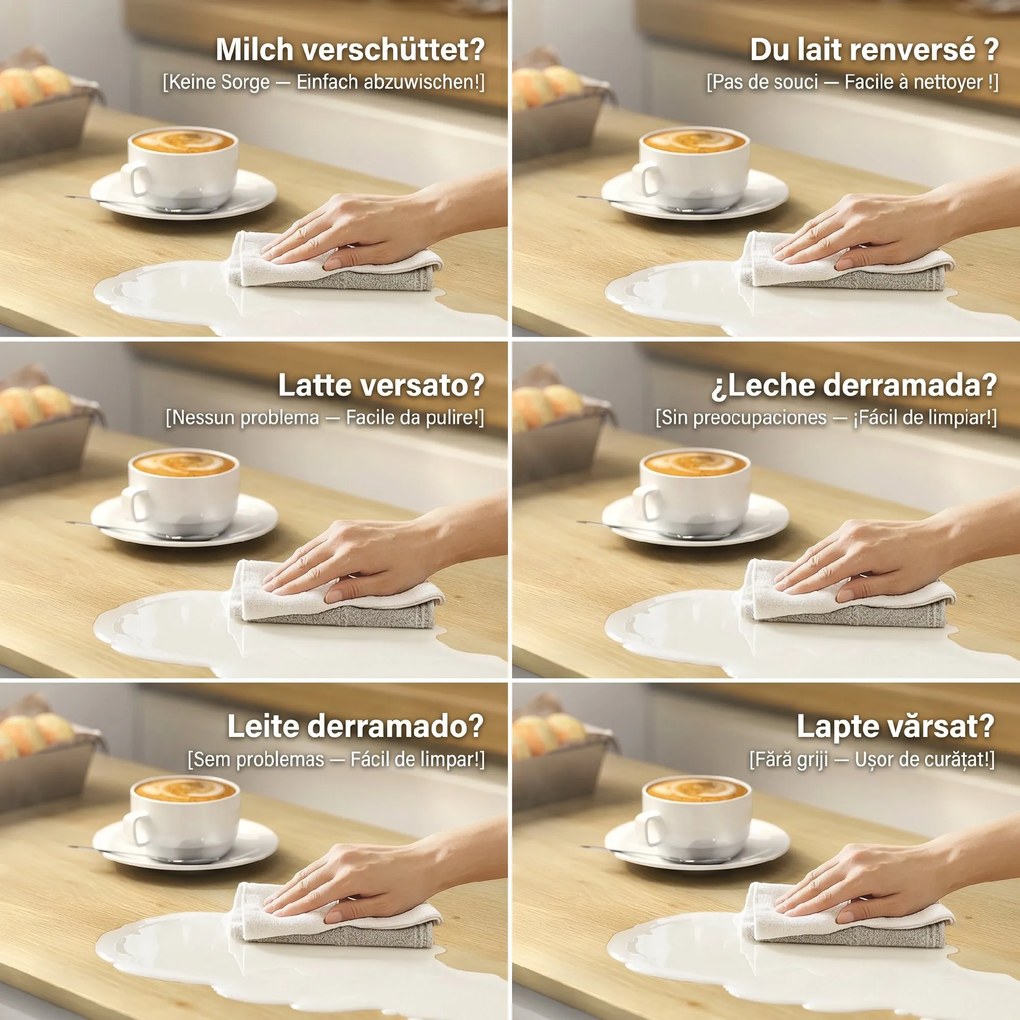 Milch verschüttet?
[Keine Sorge — Einfach abzuwischen!]

Du lait renversé ?
[Pas de souci — Facile à nettoyer !]

Latte versato?
[Nessun problema — Facile da pulire!]

¿Leche derramada?
[Sin preocupaciones — ¡Fácil de limpiar!]

Leite derramado?
[Sem problemas — Fácil de limpar!]

Lapte vărsat?
[Fără griji — Ușor de curățat!]