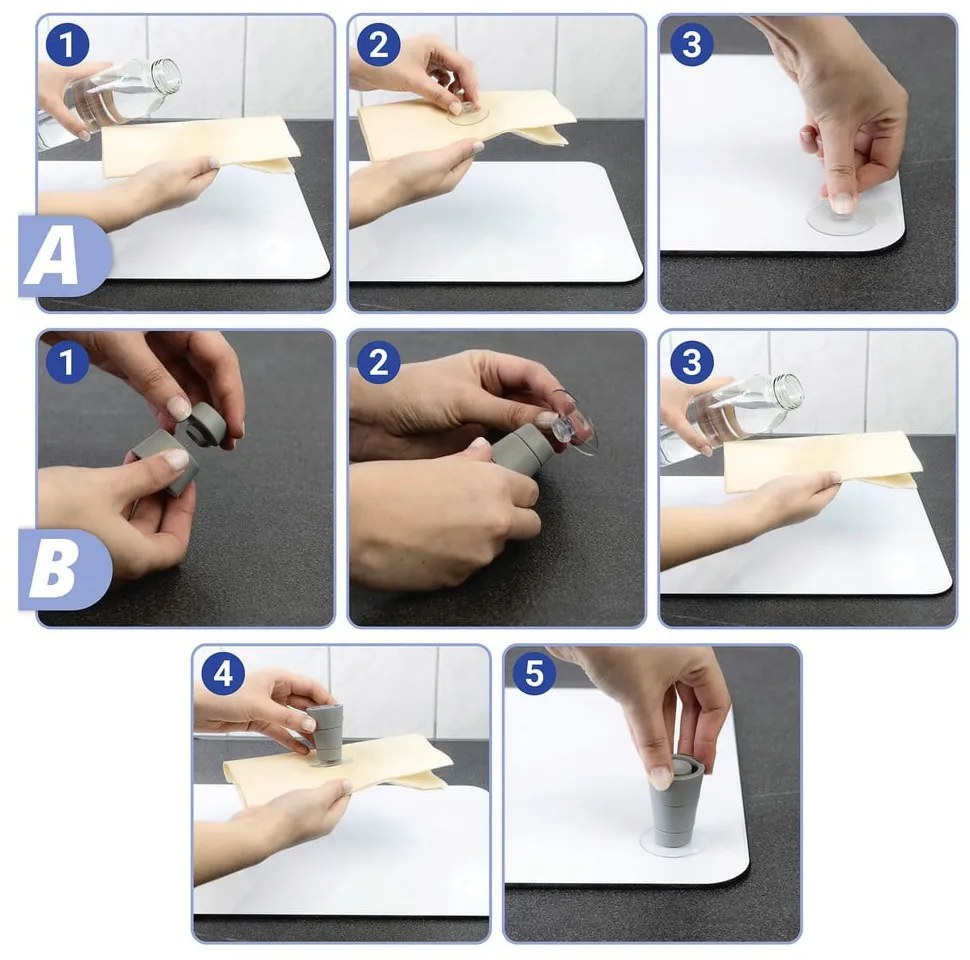 1
2
3
A
1
2
3
B
4
5