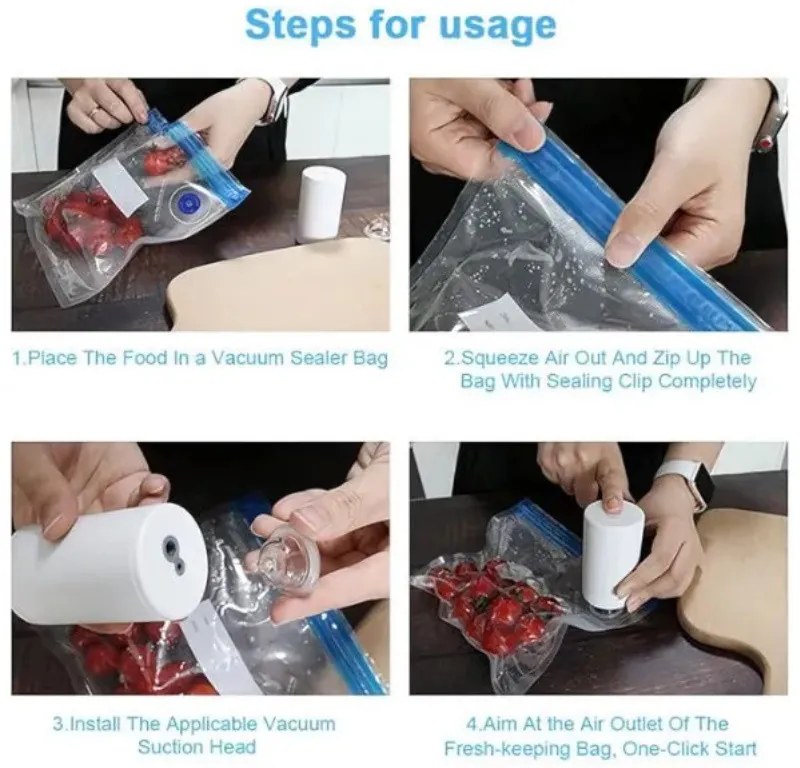 Steps for usage

1.Place The Food In a Vacuum Sealer Bag

2.Squeeze Air Out And Zip Up The Bag With Sealing Clip Completely

3.Install The Applicable Vacuum Suction Head

4.Aim At the Air Outlet Of The Fresh-keeping Bag, One-Click Start