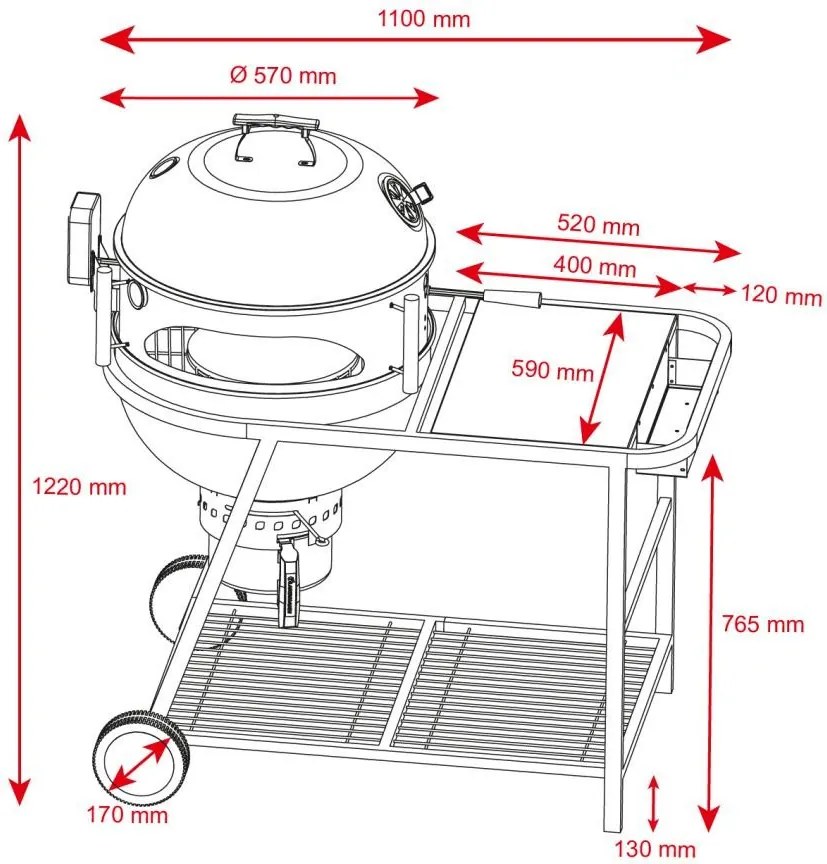 1100 mm

Ø 570 mm

520 mm

400 mm

120 mm

590 mm

1220 mm

765 mm

170 mm

130 mm