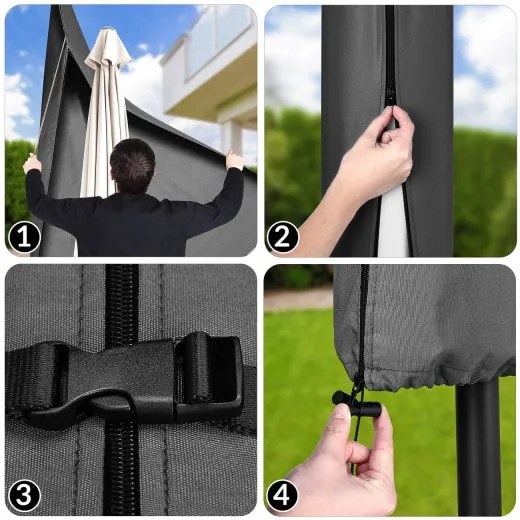 1
2
3
4