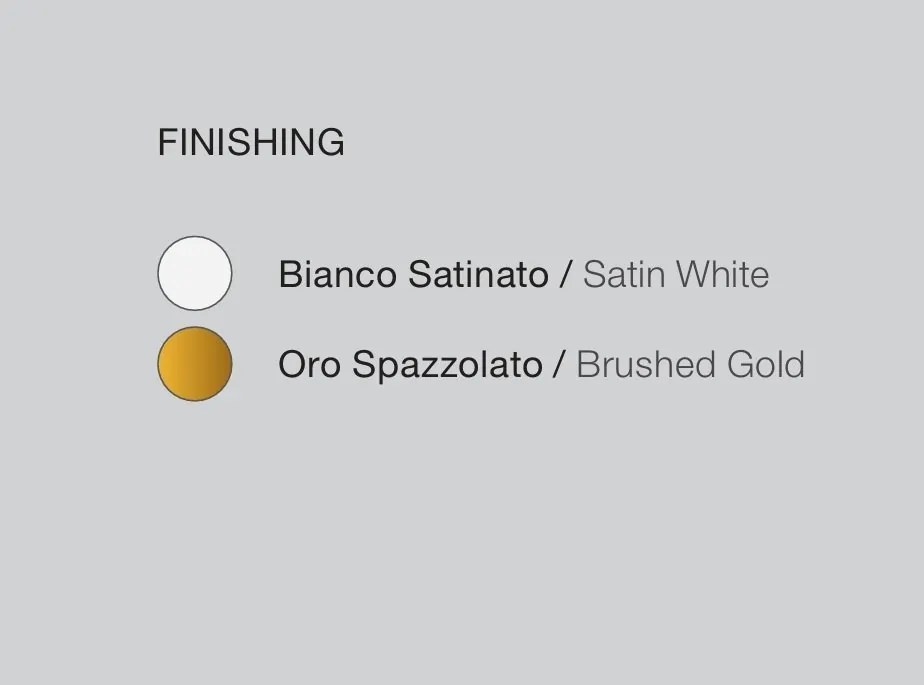 FINISHING

Bianco Satinato / Satin White

Oro Spazzolato / Brushed Gold