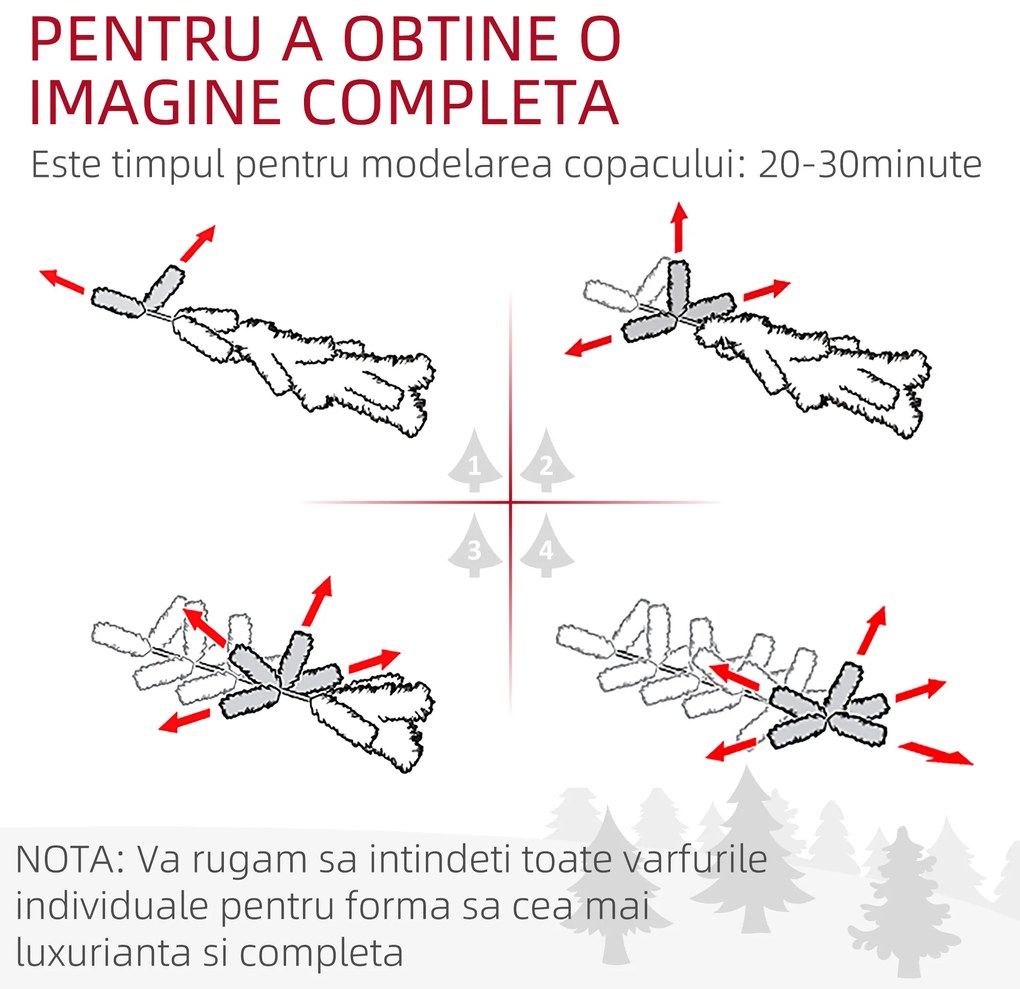 PENTRU A OBTINE O IMAGINE COMPLETA

Este timpul pentru modelarea copacului: 20-30minute

1
2
3
4

NOTA: Va rugam sa intindeti toate varfurile individuale pentru forma sa cea mai luxurianta si completa