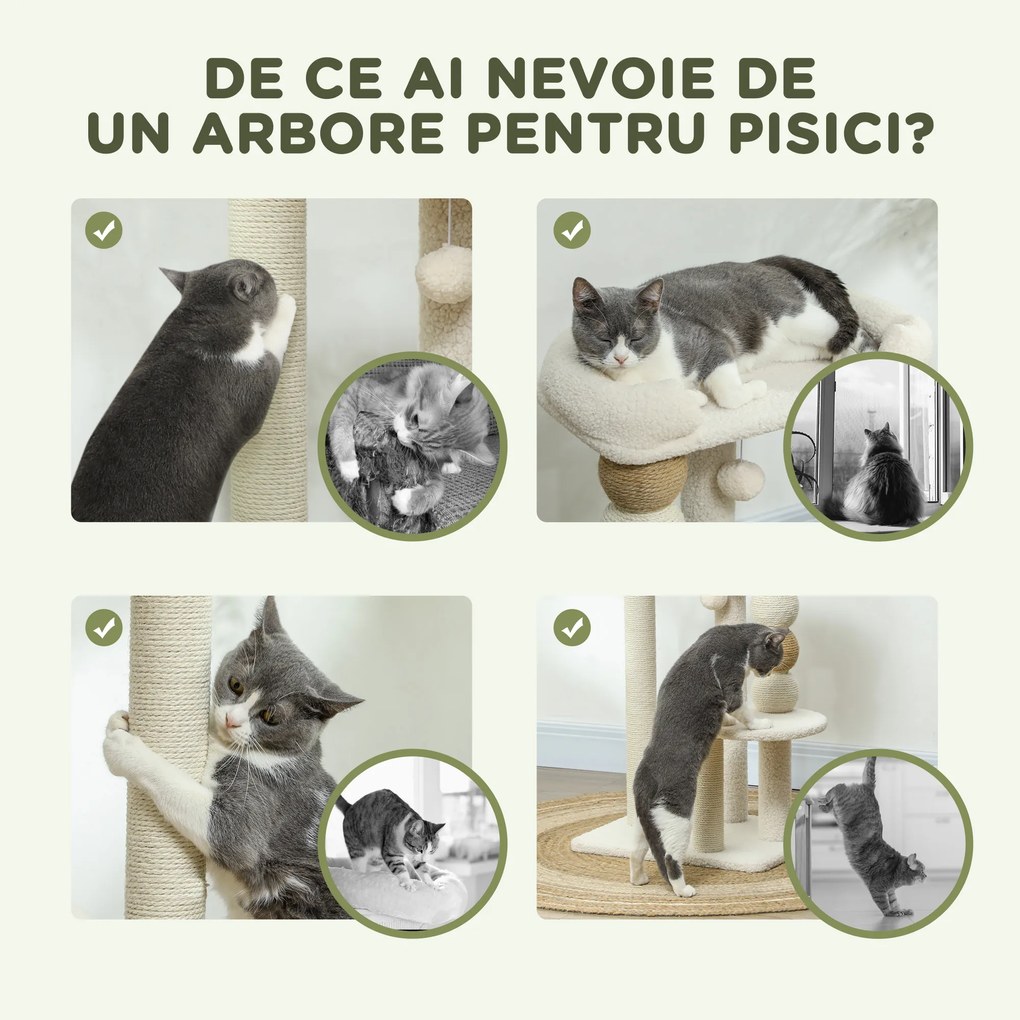 DE CE AI NEVOIE DE UN ARBORE PENTRU PISICI?