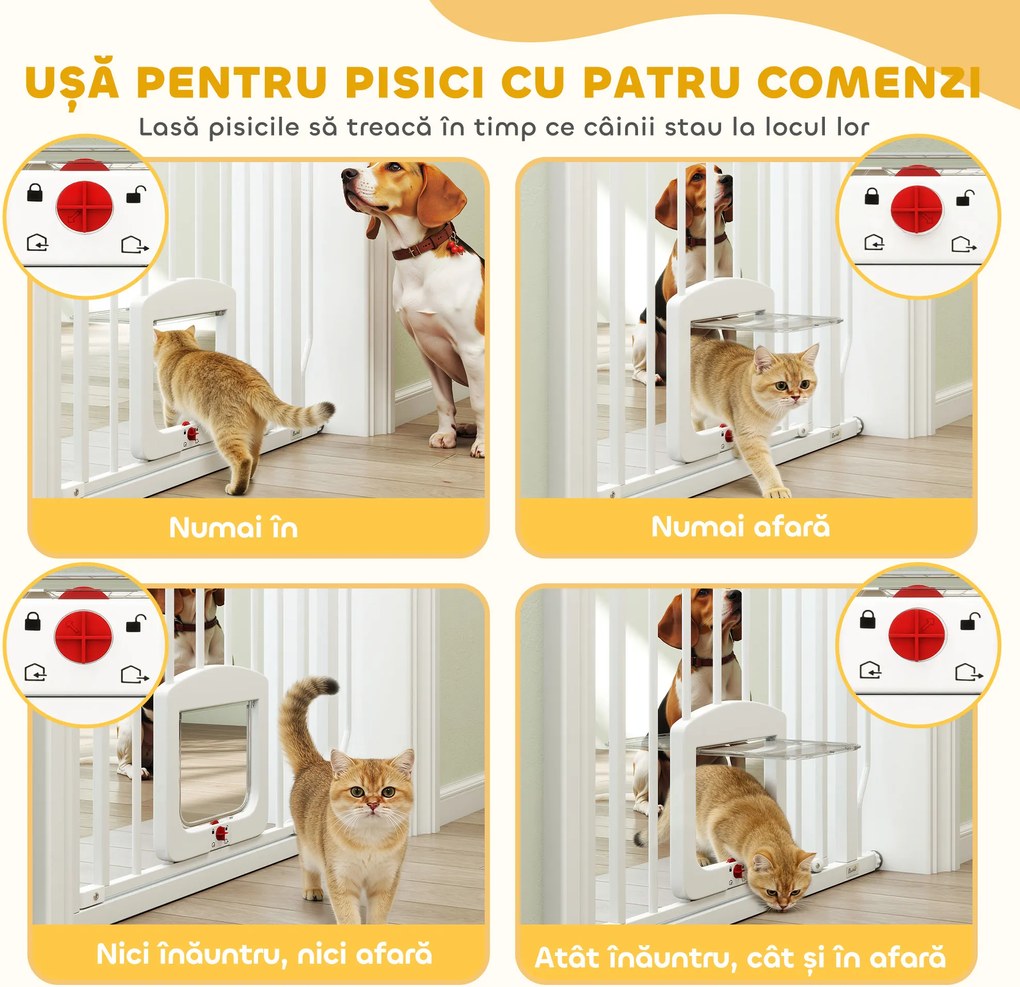 UȘĂ PENTRU PISICI CU PATRU COMENZI
Lasă pisicile să treacă în timp ce câinii stau la locul lor

Numai în

Numai afară

Nici înăuntru, nici afară

Atât înăuntru, cât și în afară