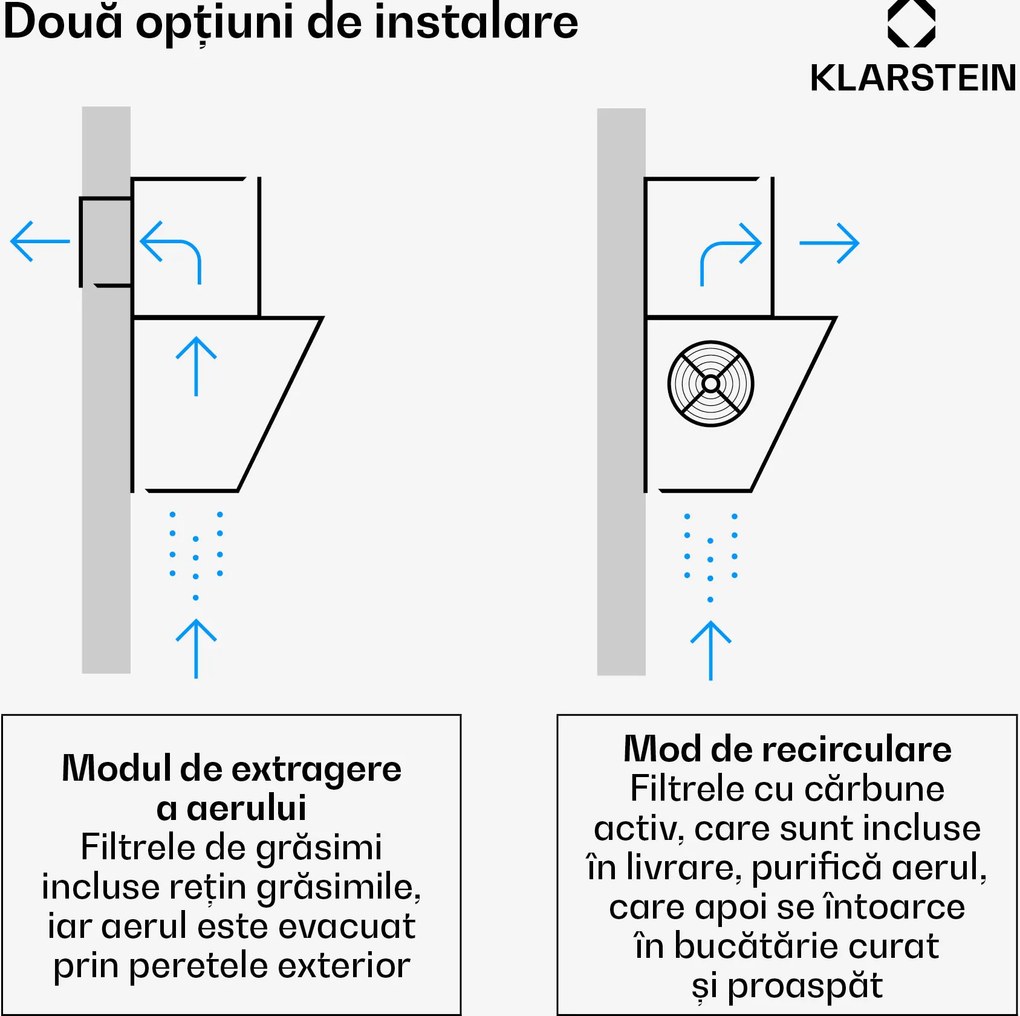 Două opțiuni de instalare

KLARSTEIN

Modul de extragere a aerului
Filtrele de grăsimi incluse rețin grăsimile, iar aerul este evacuat prin peretele exterior

Mod de recirculare
Filtrele cu cărbune activ, care sunt incluse în livrare, purifică aerul, care apoi se întoarce în bucătărie curat și proaspăt